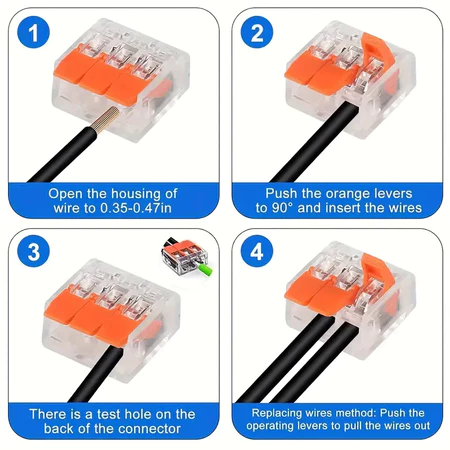 1

Open the housing of wire to 0.35-0.47in

2

Push the orange levers to 90° and insert the wires

3

There is a test hole on the back of the connector

4

Replacing wires method: Push the operating levers to pull the wires out