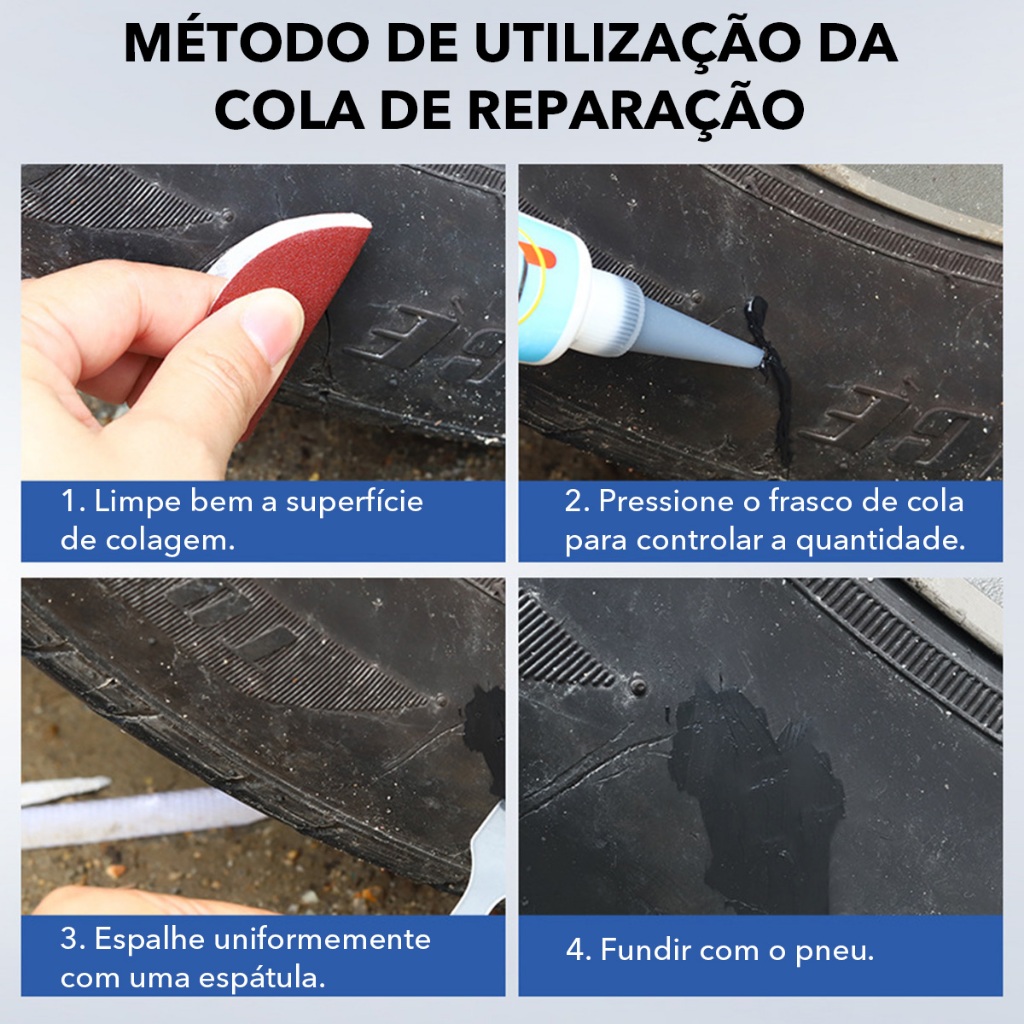 MÉTODO DE UTILIZAÇÃO DA COLA DE REPARAÇÃO

1. Limpe bem a superfície de colagem.

2. Pressione o frasco de cola para controlar a quantidade.

3. Espalhe uniformemente com uma espátula.

4. Fundir com o pneu.