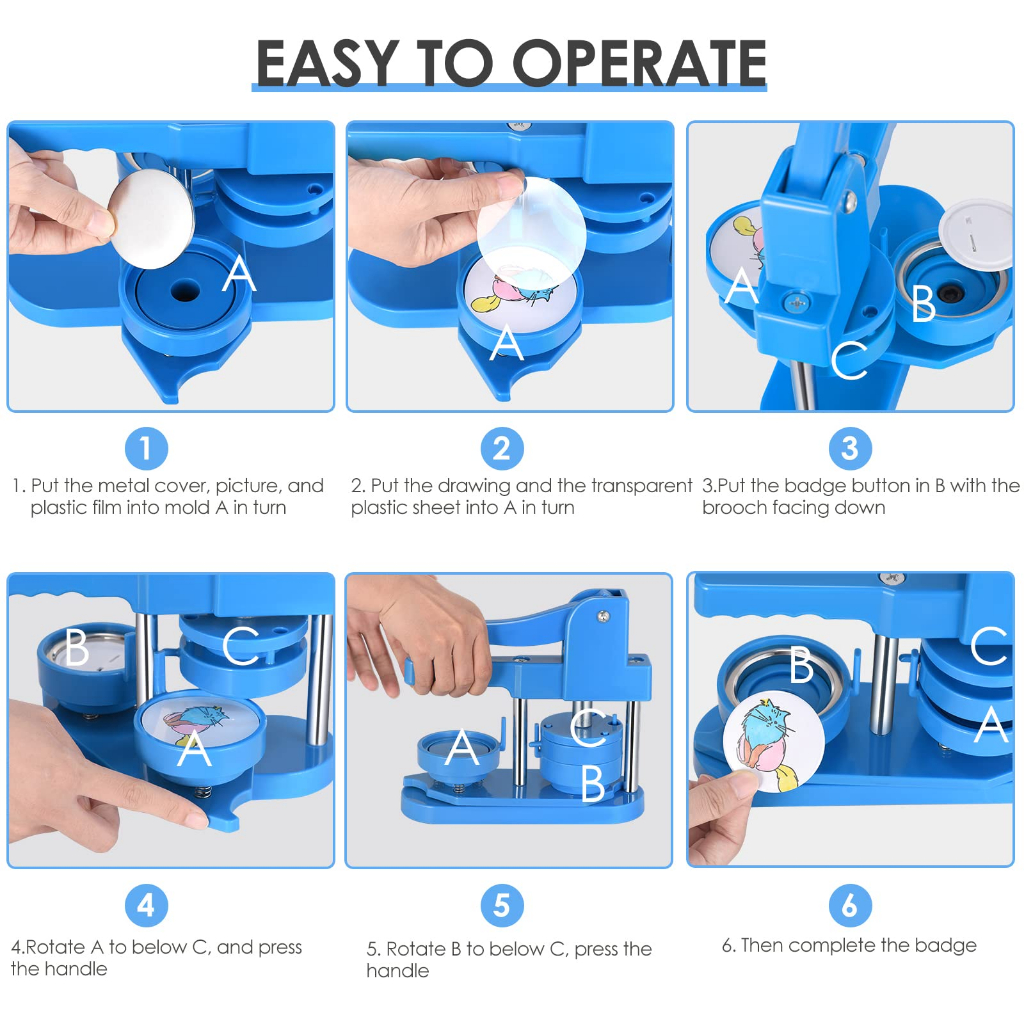 EASY TO OPERATE

A

A

A

B

C

1

1. Put the metal cover, picture, and plastic film into mold A in turn

2

2. Put the drawing and the transparent plastic sheet into A in turn

3

3.Put the badge button in B with the brooch facing down

B

C

A

A

C

B

B

C

A

4

4.Rotate A to below C, and press the handle

5

5. Rotate B to below C, press the handle

6

6. Then complete the badge