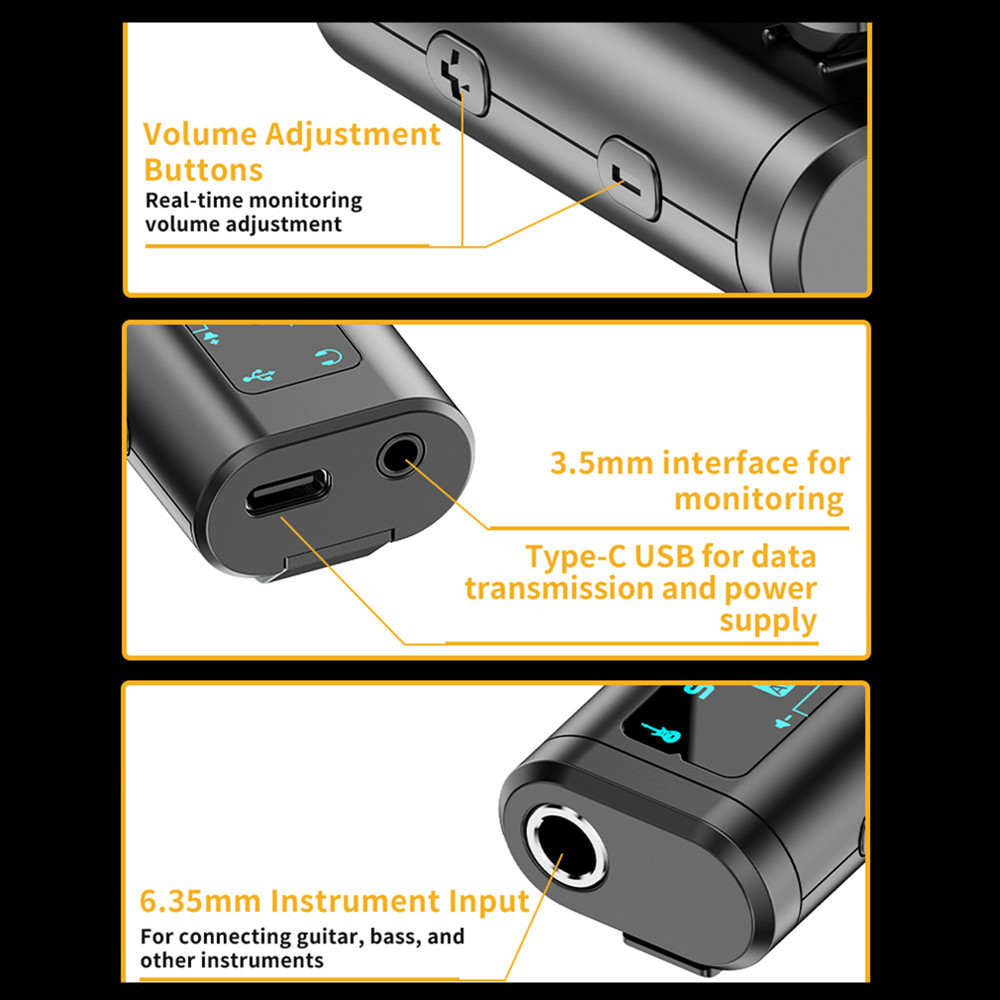 Volume Adjustment Buttons
Real-time monitoring volume adjustment

3.5mm interface for monitoring

Type-C USB for data transmission and power supply

6.35mm Instrument Input
For connecting guitar, bass, and other instruments