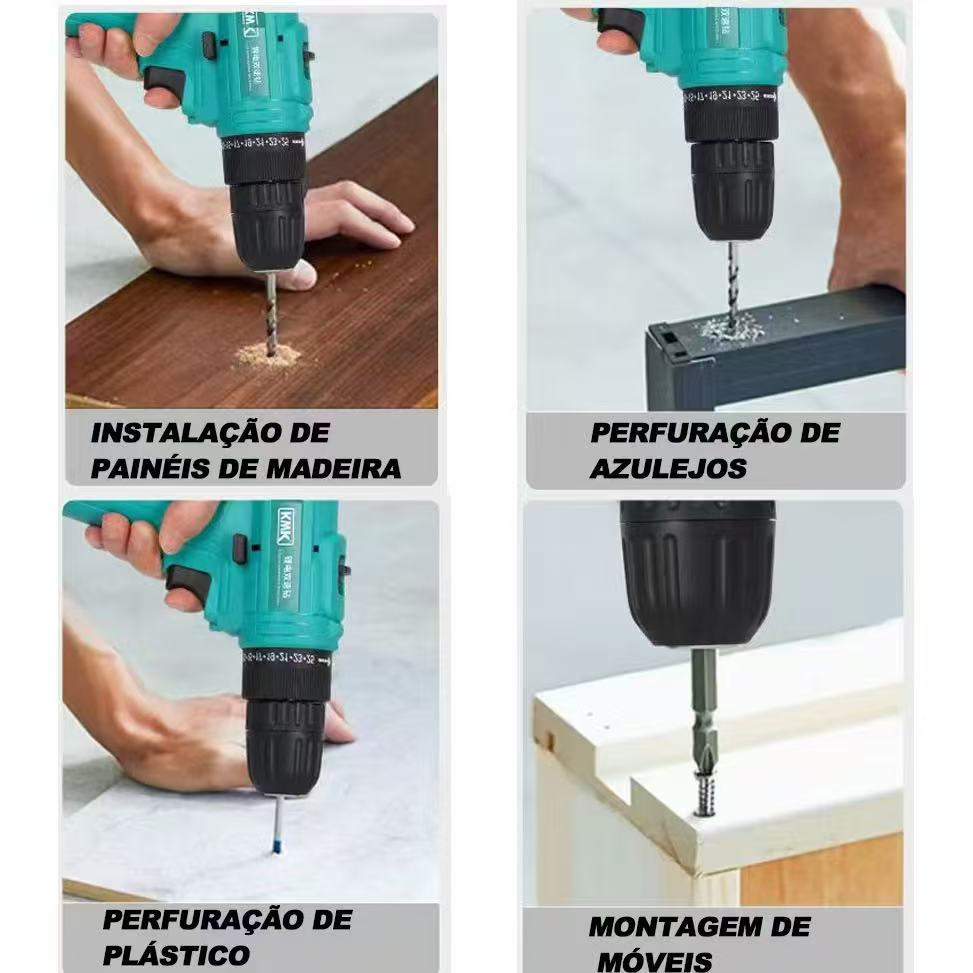 KMK

INSTALAÇÃO DE PAINÉIS DE MADEIRA

PERFURAÇÃO DE AZULEJOS

KMK

PERFURAÇÃO DE PLÁSTICO

MONTAGEM DE MÓVEIS