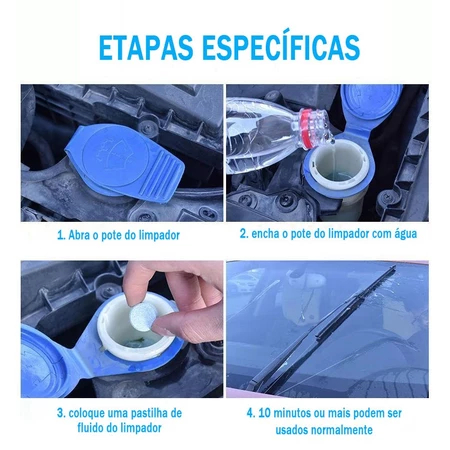 ETAPAS ESPECÍFICAS

1. Abra o pote do limpador

2. encha o pote do limpador com água

3. coloque uma pastilha de fluido do limpador

4. 10 minutos ou mais podem ser usados normalmente