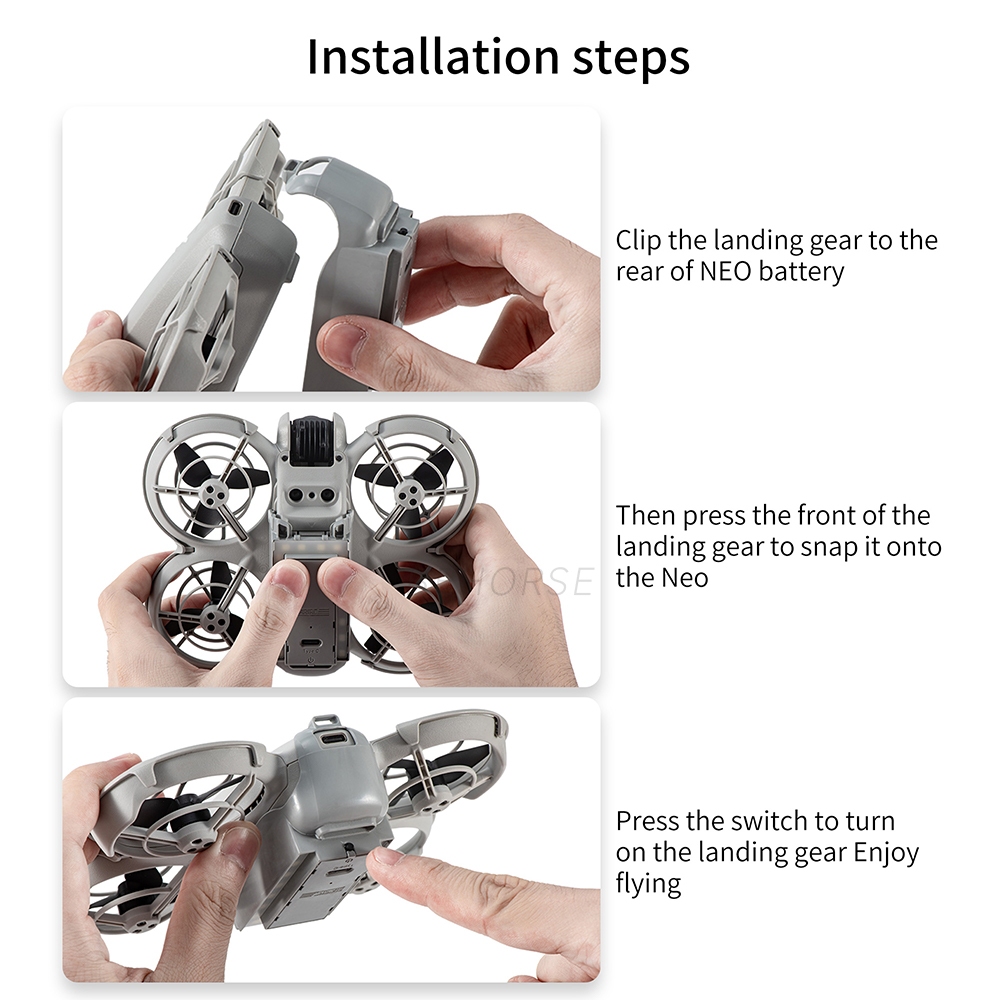 Installation steps

Clip the landing gear to the rear of NEO battery

Then press the front of the landing gear to snap it onto the Neo

HORSE

Press the switch to turn on the landing gear Enjoy flying