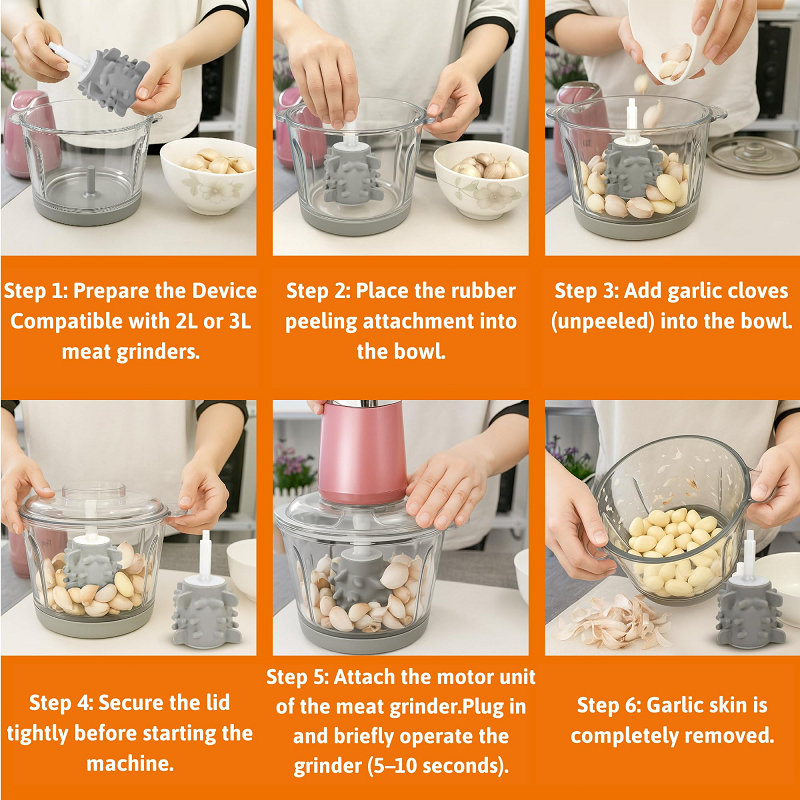 Step 1: Prepare the Device Compatible with 2L or 3L meat grinders.

Step 2: Place the rubber peeling attachment into the bowl.

Step 3: Add garlic cloves (unpeeled) into the bowl.

Step 4: Secure the lid tightly before starting the machine.

Step 5: Attach the motor unit of the meat grinder.Plug in and briefly operate the grinder (5–10 seconds).

Step 6: Garlic skin is completely removed.