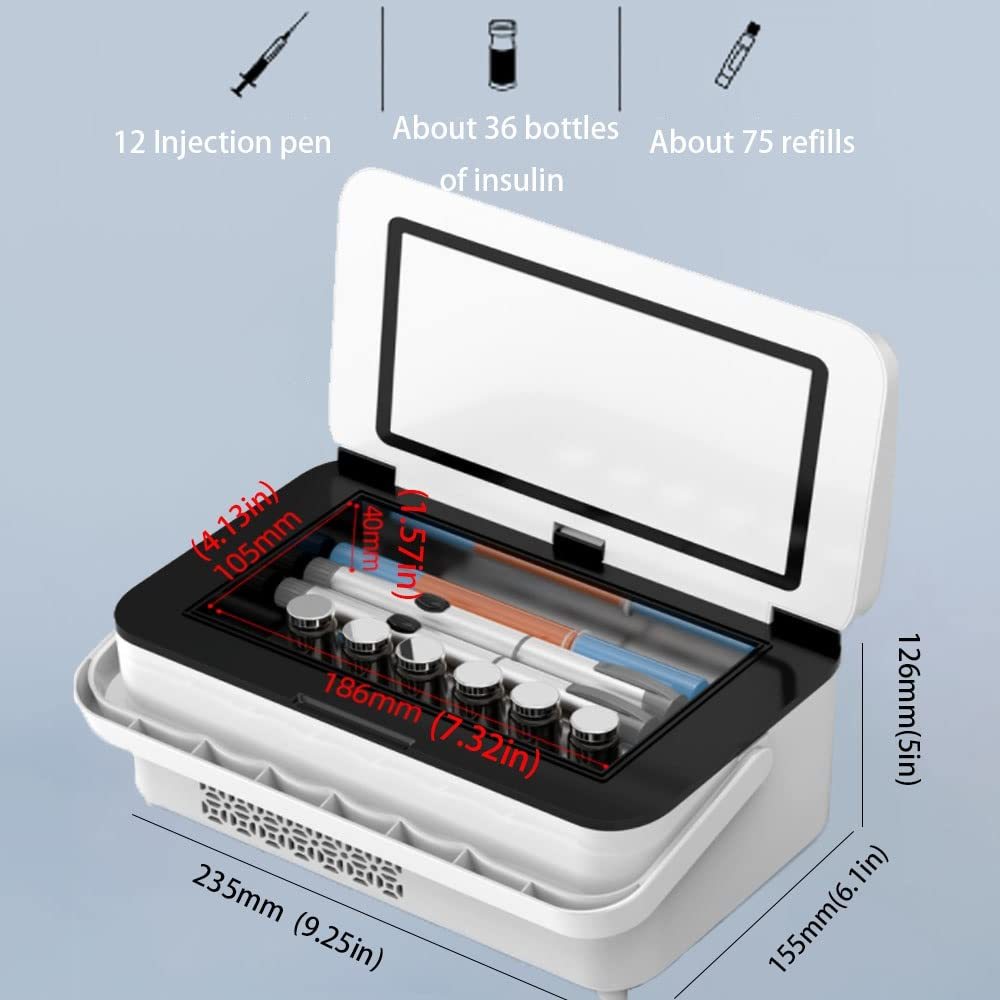 12 Injection pen

About 36 bottles of insulin

About 75 refills

(4.13in) 105mm

40mm (1.57in)

186mm (7.32in)

126mm(5in)

235mm (9.25in)

155mm(6.1in)