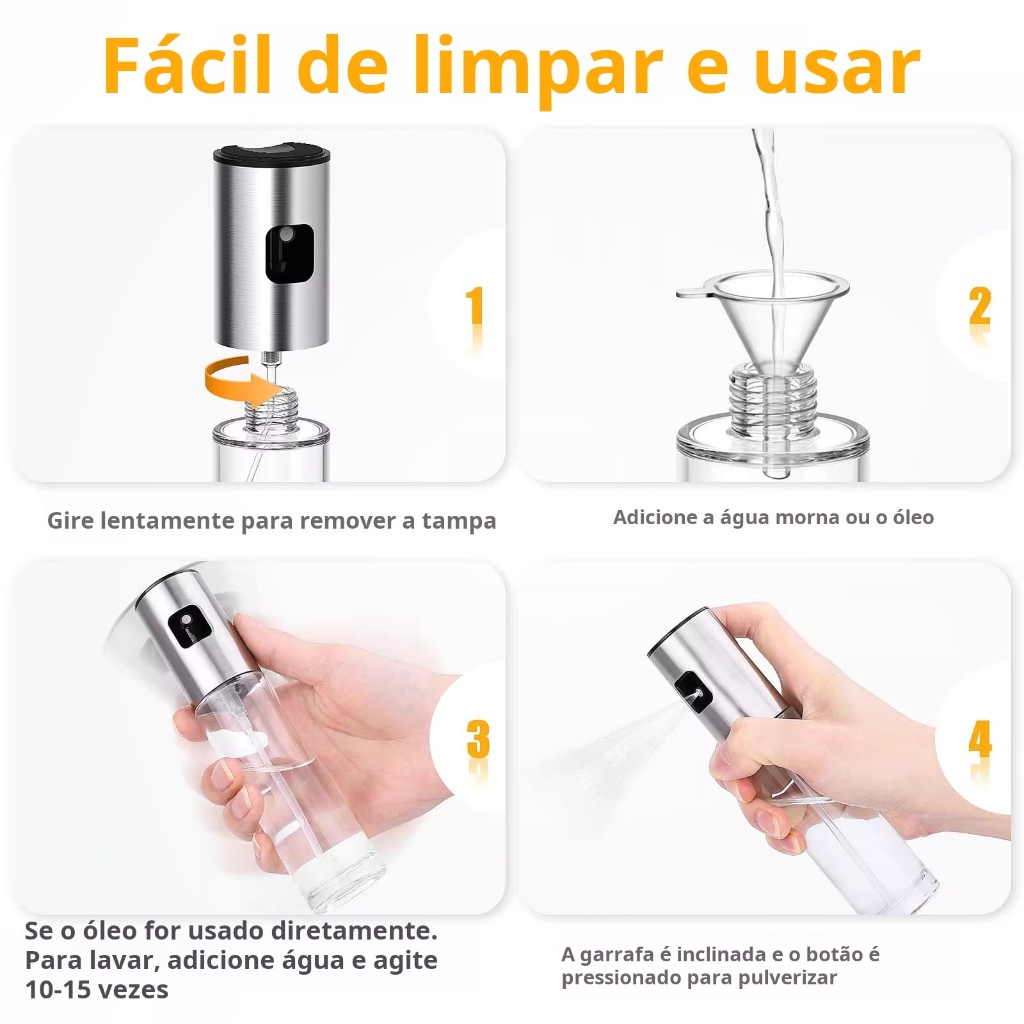 Fácil de limpar e usar

1

Gire lentamente para remover a tampa

2

Adicione a água morna ou o óleo

3

Se o óleo for usado diretamente. Para lavar, adicione água e agite 10-15 vezes

4

A garrafa é inclinada e o botão é pressionado para pulverizar