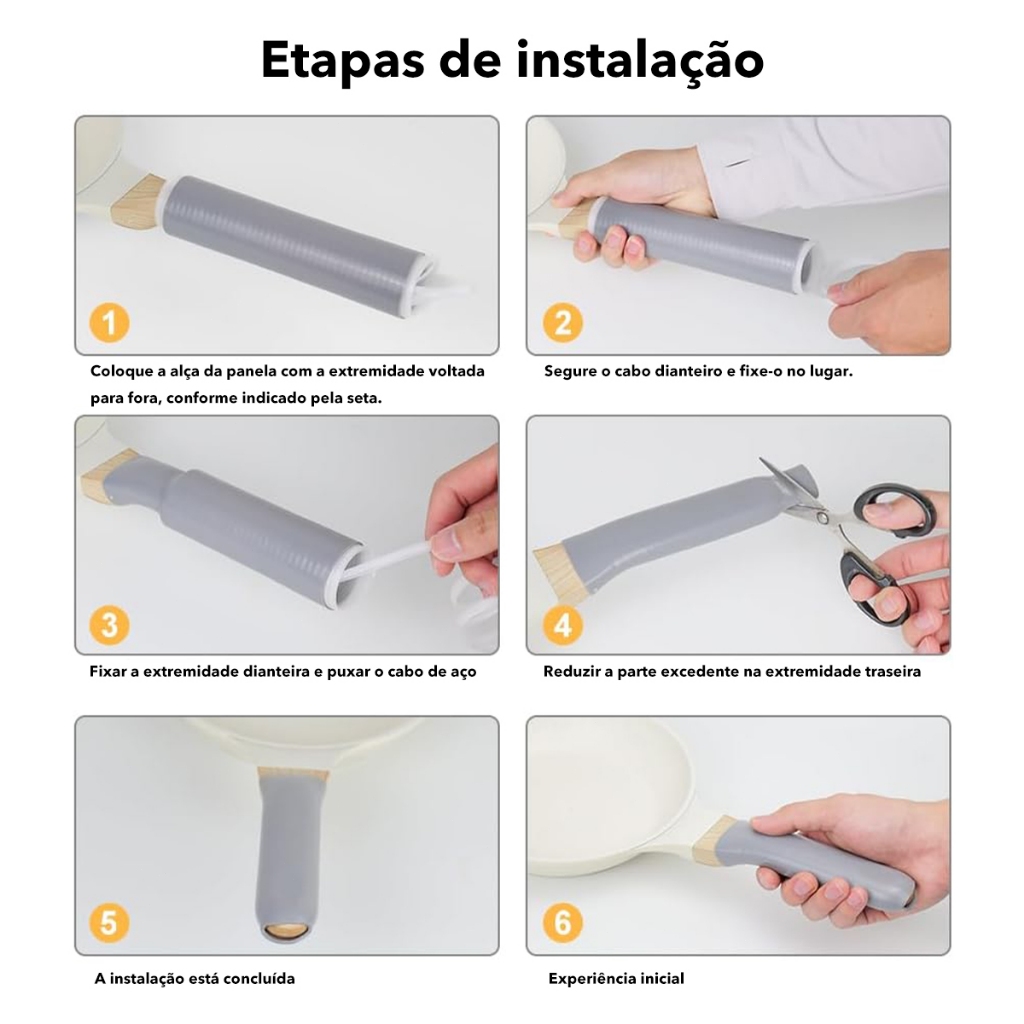 Etapas de instalação

1

Coloque a alça da panela com a extremidade voltada para fora, conforme indicado pela seta.

2

Segure o cabo dianteiro e fixe-o no lugar.

3

Fixar a extremidade dianteira e puxar o cabo de aço

4

Reduzir a parte excedente na extremidade traseira

5

A instalação está concluída

6

Experiência inicial