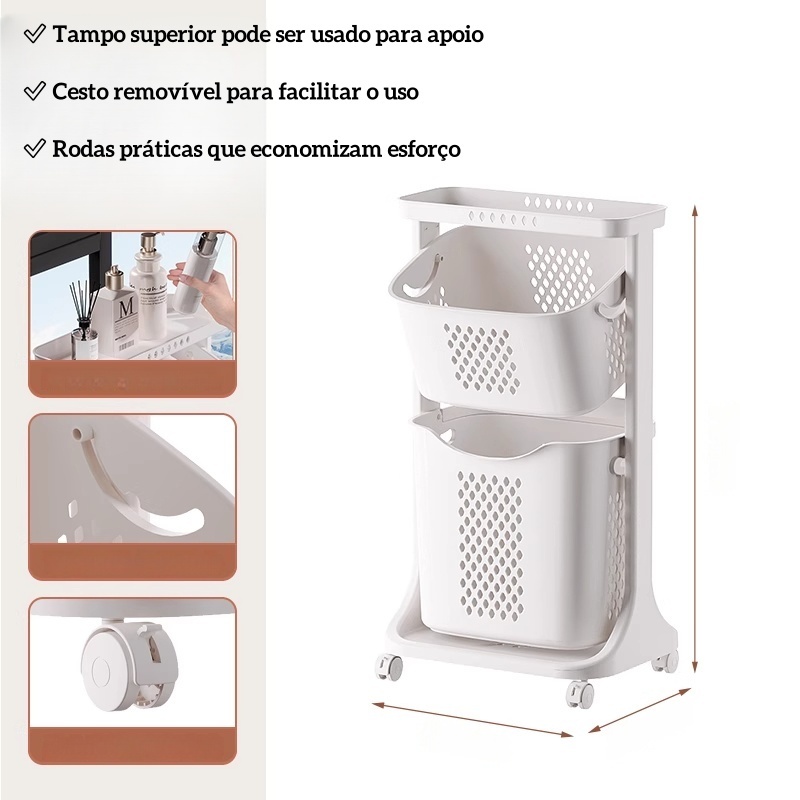 ✓ Tampo superior pode ser usado para apoio

✓ Cesto removível para facilitar o uso

✓ Rodas práticas que economizam esforço

M