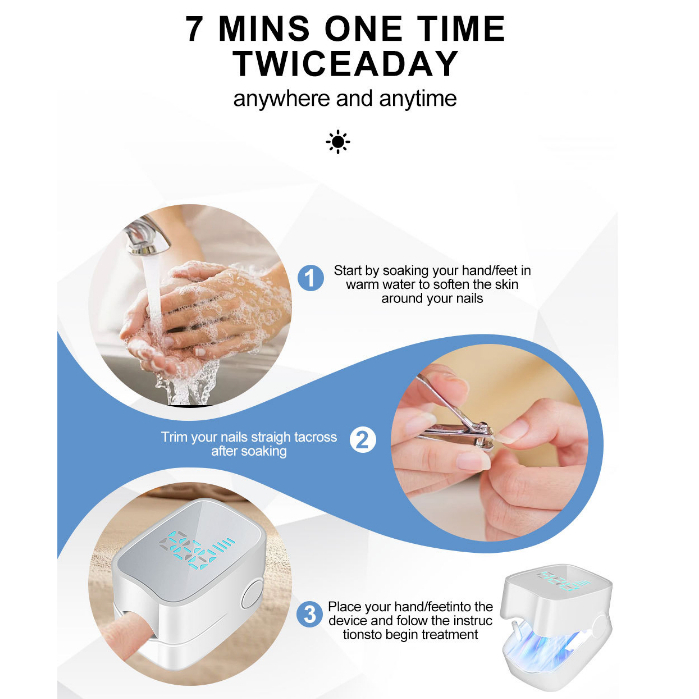 7 MINS ONE TIME
TWICEADAY
anywhere and anytime

1 Start by soaking your hand/feet in warm water to soften the skin around your nails

Trim your nails straigh tacross after soaking 2

3 Place your hand/feetinto the device and folow the instruc tionsto begin treatment