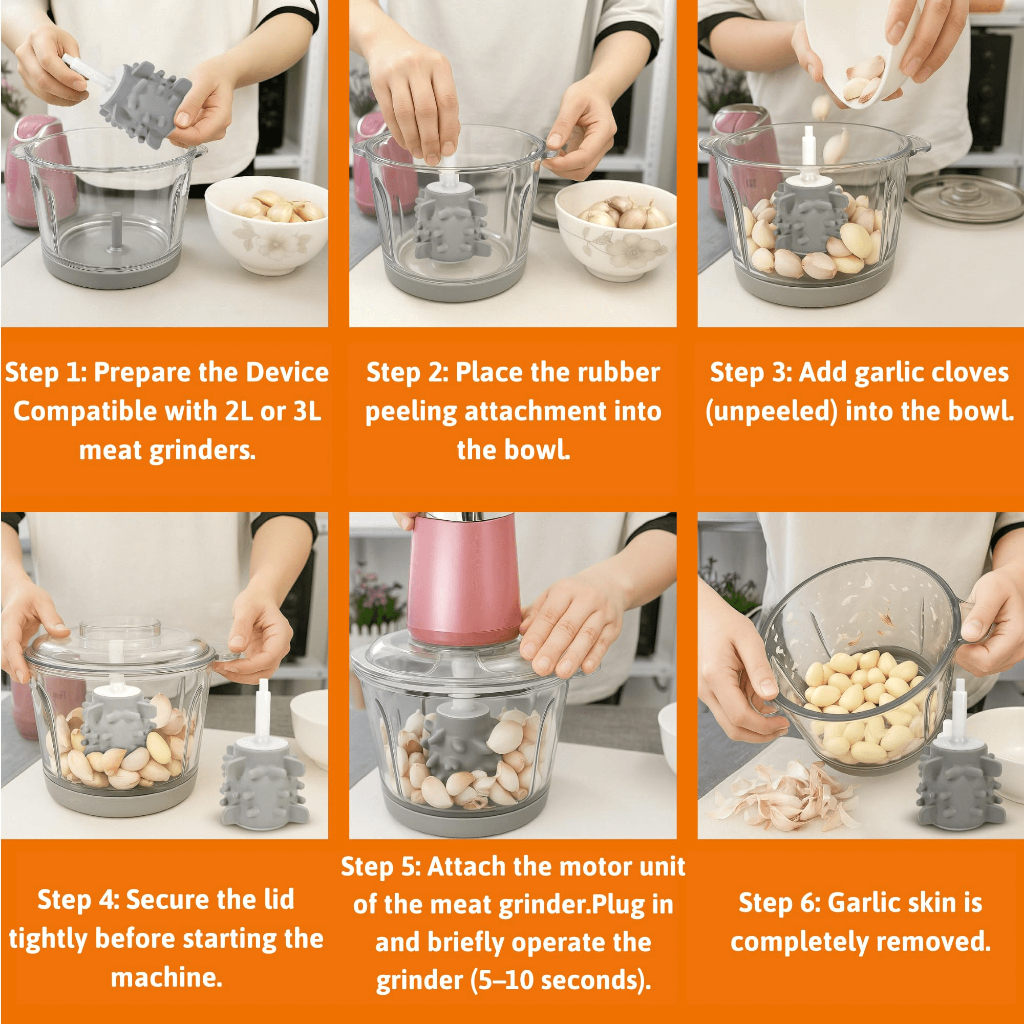 Step 1: Prepare the Device Compatible with 2L or 3L meat grinders.

Step 2: Place the rubber peeling attachment into the bowl.

Step 3: Add garlic cloves (unpeeled) into the bowl.

Step 4: Secure the lid tightly before starting the machine.

Step 5: Attach the motor unit of the meat grinder.Plug in and briefly operate the grinder (5–10 seconds).

Step 6: Garlic skin is completely removed.