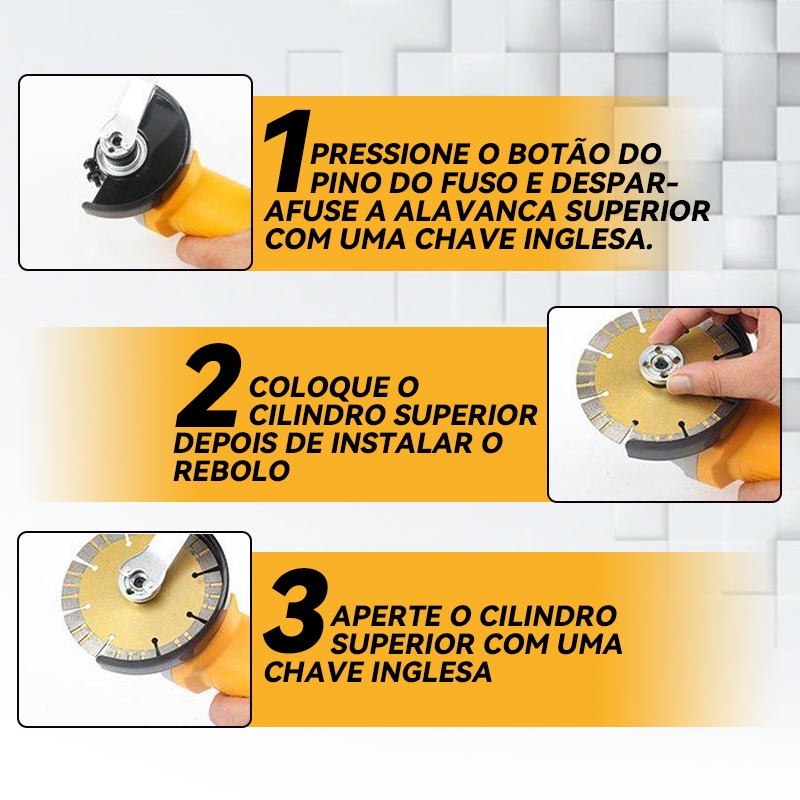 1 PRESSIONE O BOTÃO DO PINO DO FUSO E DESPARAFUSE A ALAVANCA SUPERIOR COM UMA CHAVE INGLESA.

2 COLOQUE O CILINDRO SUPERIOR DEPOIS DE INSTALAR O REBOLO

3 APERTE O CILINDRO SUPERIOR COM UMA CHAVE INGLESA