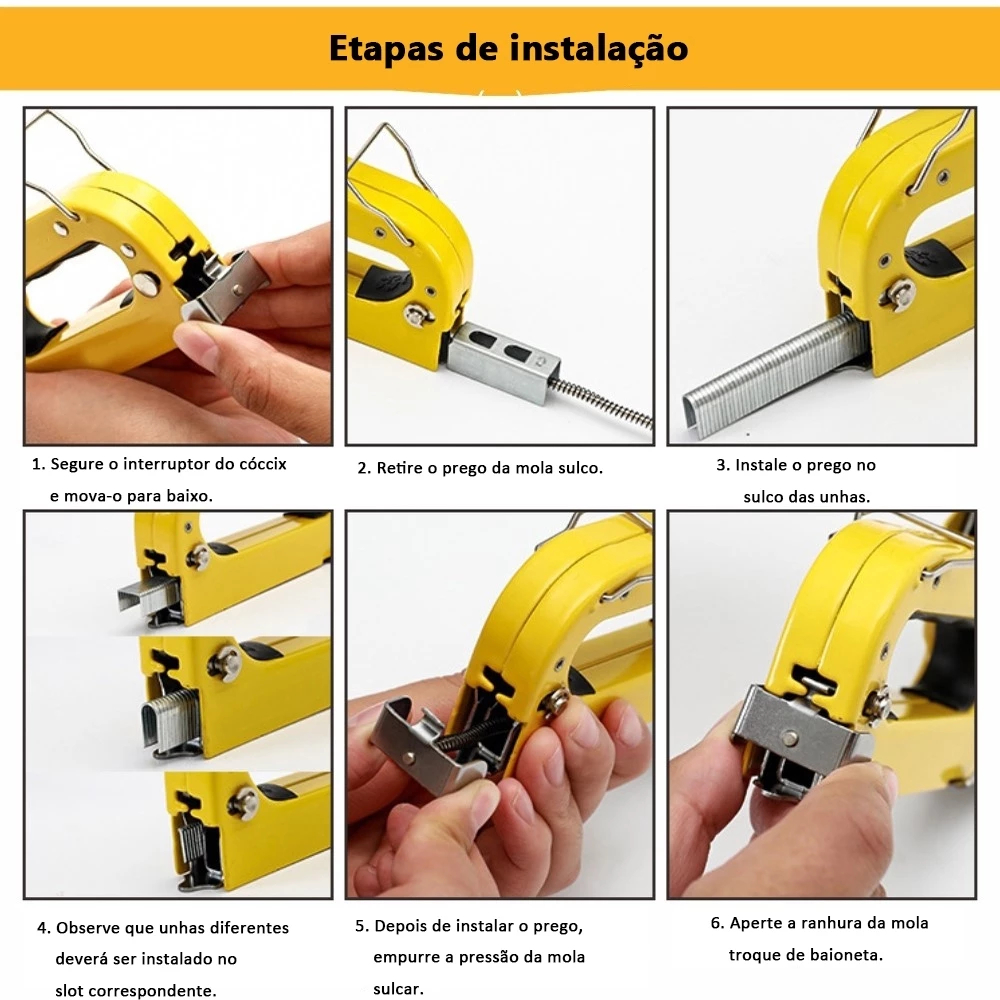 Etapas de instalação

1. Segure o interruptor do cóccix e mova-o para baixo.

2. Retire o prego da mola sulco.

3. Instale o prego no sulco das unhas.

4. Observe que unhas diferentes deverá ser instalado no slot correspondente.

5. Depois de instalar o prego, empurre a pressão da mola sulcar.

6. Aperte a ranhura da mola troque de baioneta.