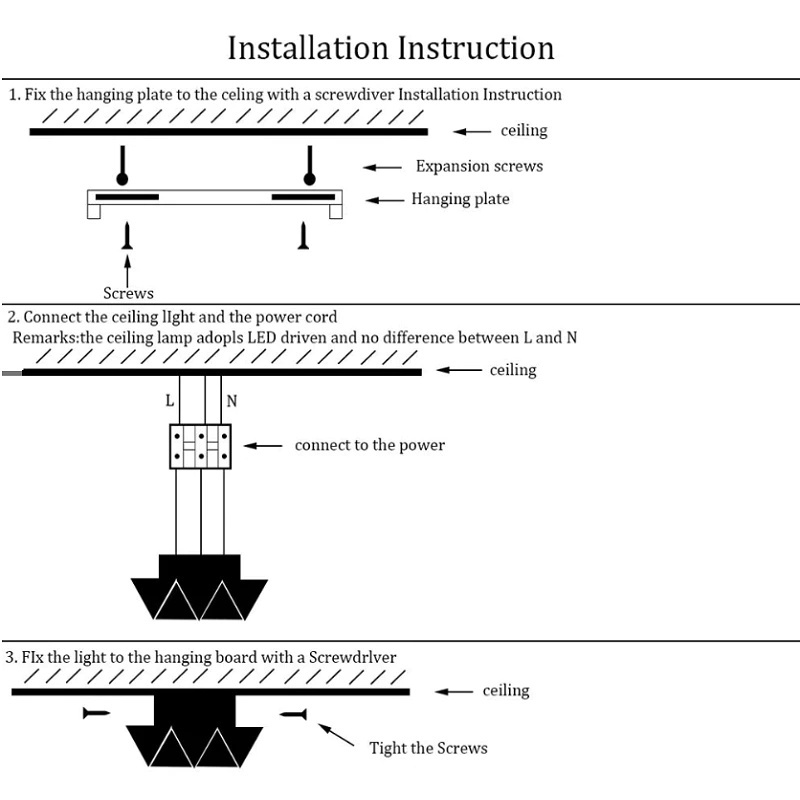 Installation Instruction

1. Fix the hanging plate to the celing with a screwdiver Installation Instruction

ceiling

Expansion screws

Hanging plate

Screws

2. Connect the ceiling lIght and the power cord
Remarks:the ceiling lamp adopls LED driven and no difference between L and N

ceiling

L

N

connect to the power

3. FIx the light to the hanging board with a Screwdrlver

ceiling

Tight the Screws