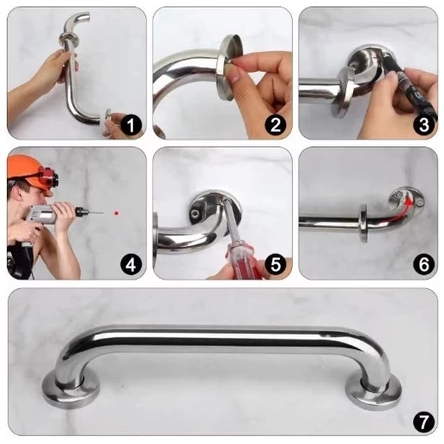 1
2
3
4
5
6
7