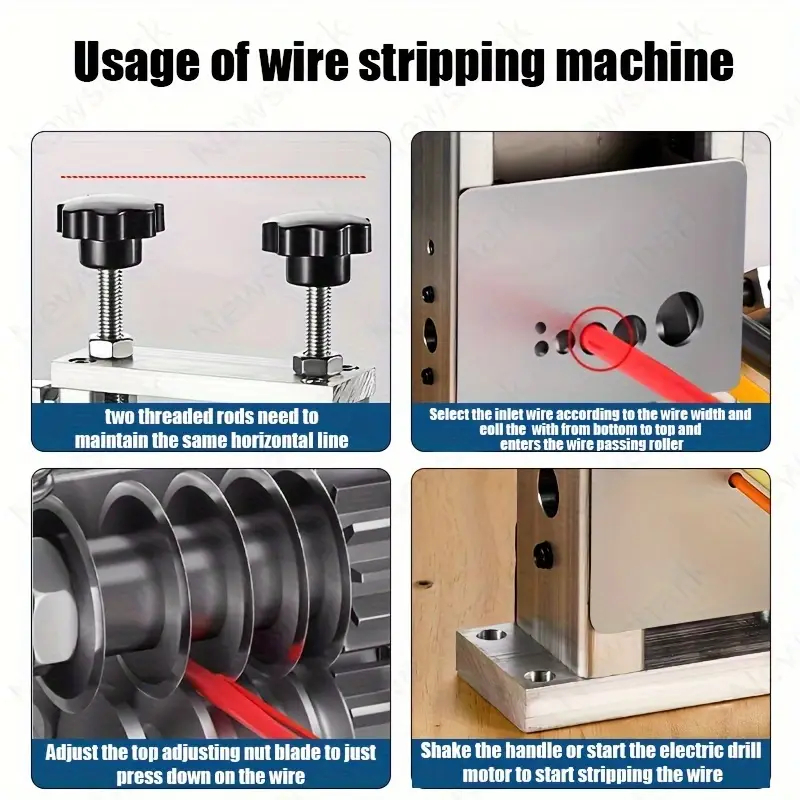 Usage of wire stripping machine

two threaded rods need to maintain the same horizontal line

Select the inlet wire according to the wire width and coil the with from bottom to top and enters the wire passing roller

Adjust the top adjusting nut blade to just press down on the wire

Shake the handle or start the electric drill motor to start stripping the wire