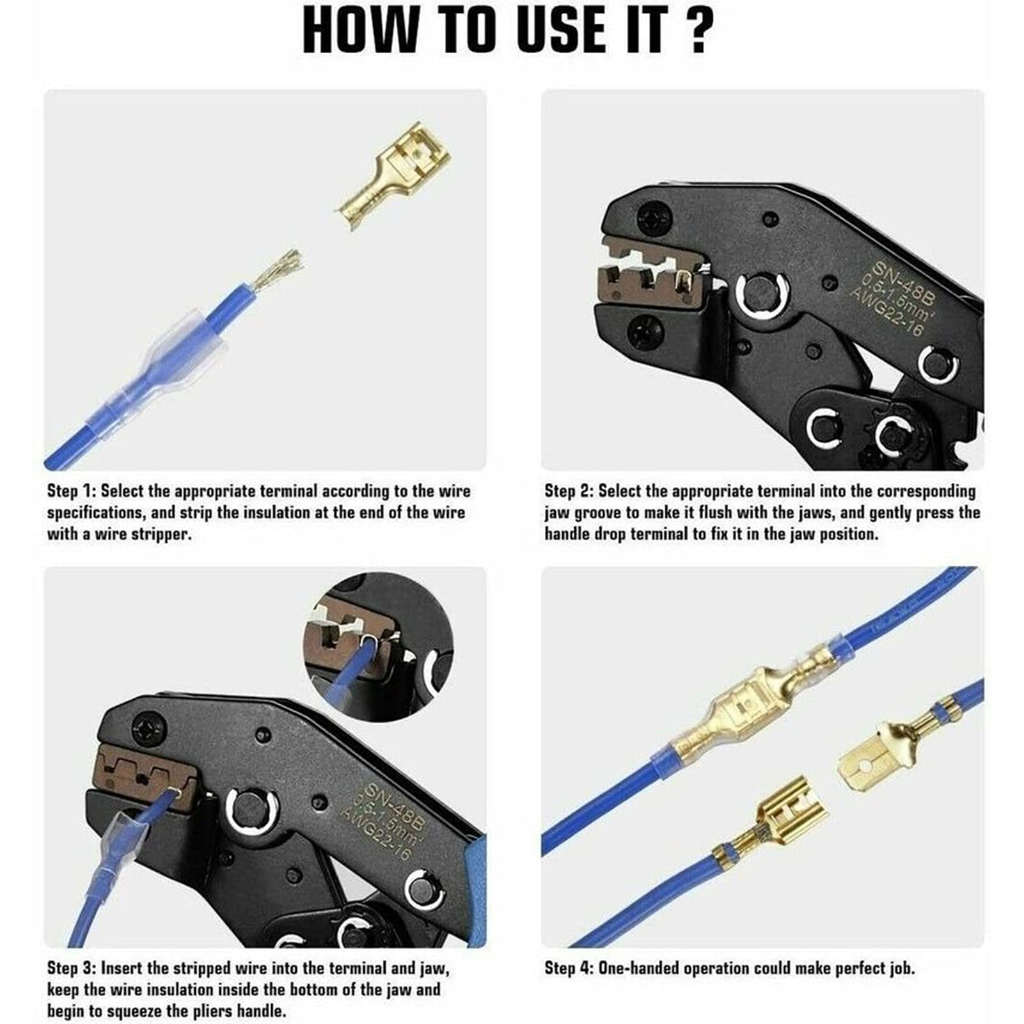 HOW TO USE IT ?

SN-48B
0.5-1.5mm²
AWG22-16

Step 1: Select the appropriate terminal according to the wire specifications, and strip the insulation at the end of the wire with a wire stripper.

Step 2: Select the appropriate terminal into the corresponding jaw groove to make it flush with the jaws, and gently press the handle drop terminal to fix it in the jaw position.

SN-48B
0.5-1.5mm²
AWG22-16

Step 3: Insert the stripped wire into the terminal and jaw, keep the wire insulation inside the bottom of the jaw and begin to squeeze the pliers handle.

Step 4: One-handed operation could make perfect job.