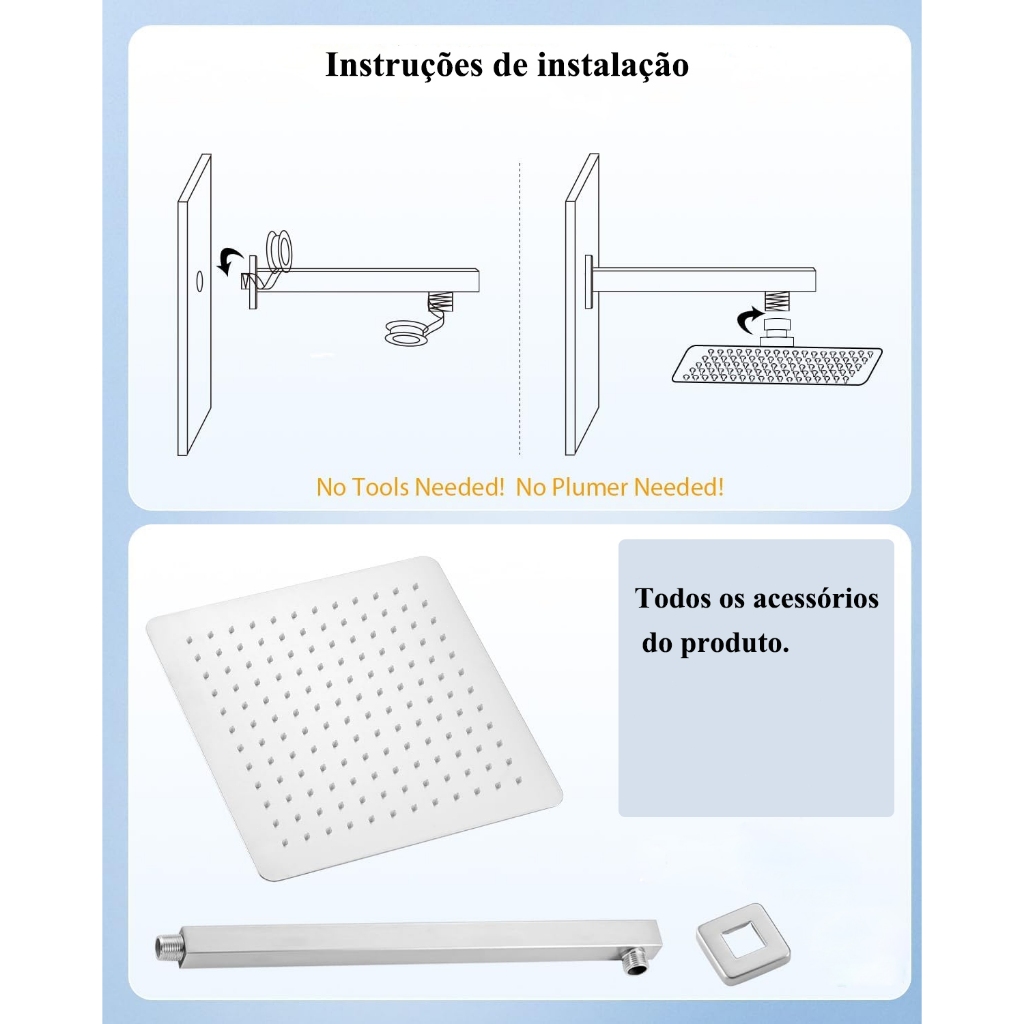 Instruções de instalação

No Tools Needed! No Plumer Needed!

Todos os acessórios do produto.