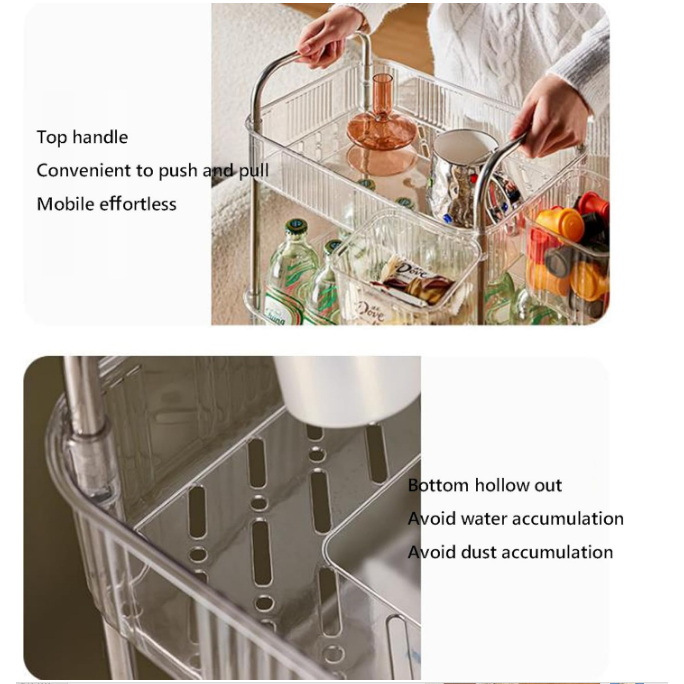 Top handle
Convenient to push and pull
Mobile effortless

Dove

Dove

Bottom hollow out
Avoid water accumulation
Avoid dust accumulation