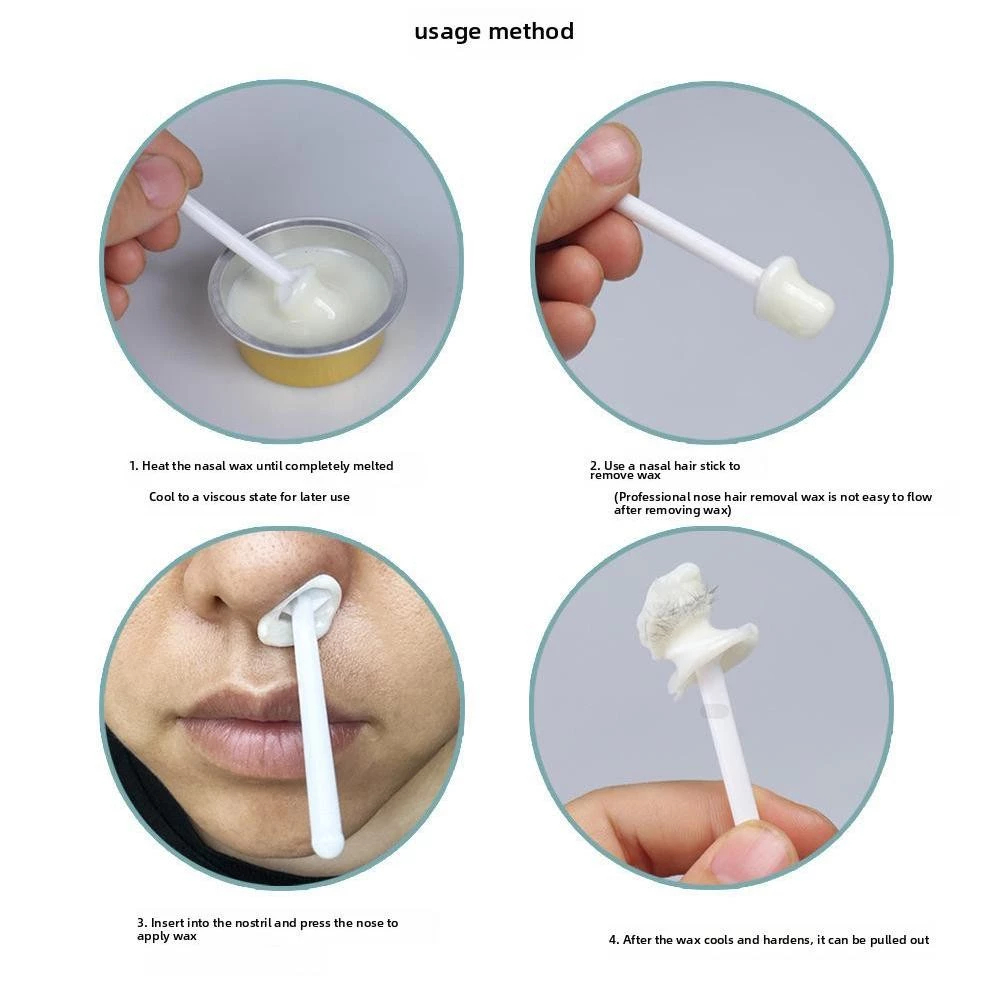 usage method

1. Heat the nasal wax until completely melted

Cool to a viscous state for later use

2. Use a nasal hair stick to remove wax

(Professional nose hair removal wax is not easy to flow after removing wax)

3. Insert into the nostril and press the nose to apply wax

4. After the wax cools and hardens, it can be pulled out