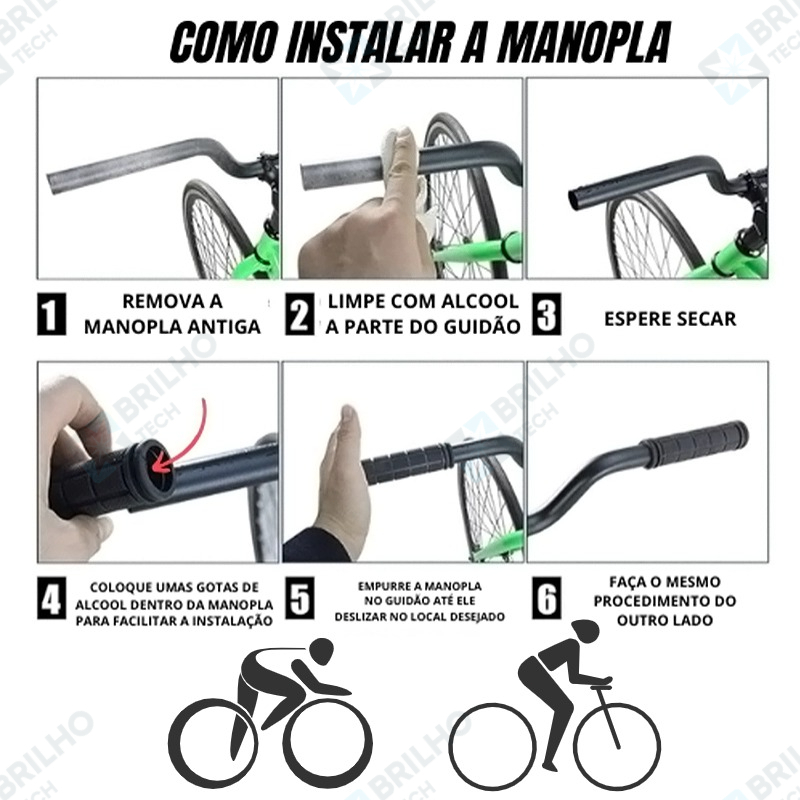 COMO INSTALAR A MANOPLA

1 REMOVA A MANOPLA ANTIGA

2 LIMPE COM ALCOOL A PARTE DO GUIDÃO

3 ESPERE SECAR

4 COLOQUE UMAS GOTAS DE ALCOOL DENTRO DA MANOPLA PARA FACILITAR A INSTALAÇÃO

5 EMPURRE A MANOPLA NO GUIDÃO ATÉ ELE DESLIZAR NO LOCAL DESEJADO

6 FAÇA O MESMO PROCEDIMENTO DO OUTRO LADO

BRILHO TECH