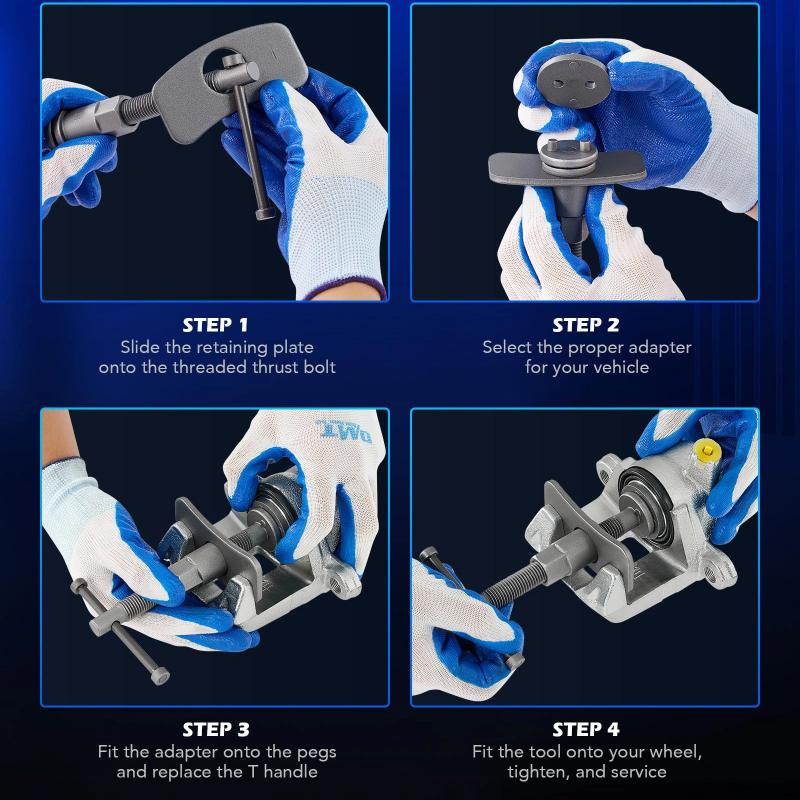 STEP 1
Slide the retaining plate onto the threaded thrust bolt

STEP 2
Select the proper adapter for your vehicle

OMT

STEP 3
Fit the adapter onto the pegs and replace the T handle

STEP 4
Fit the tool onto your wheel, tighten, and service