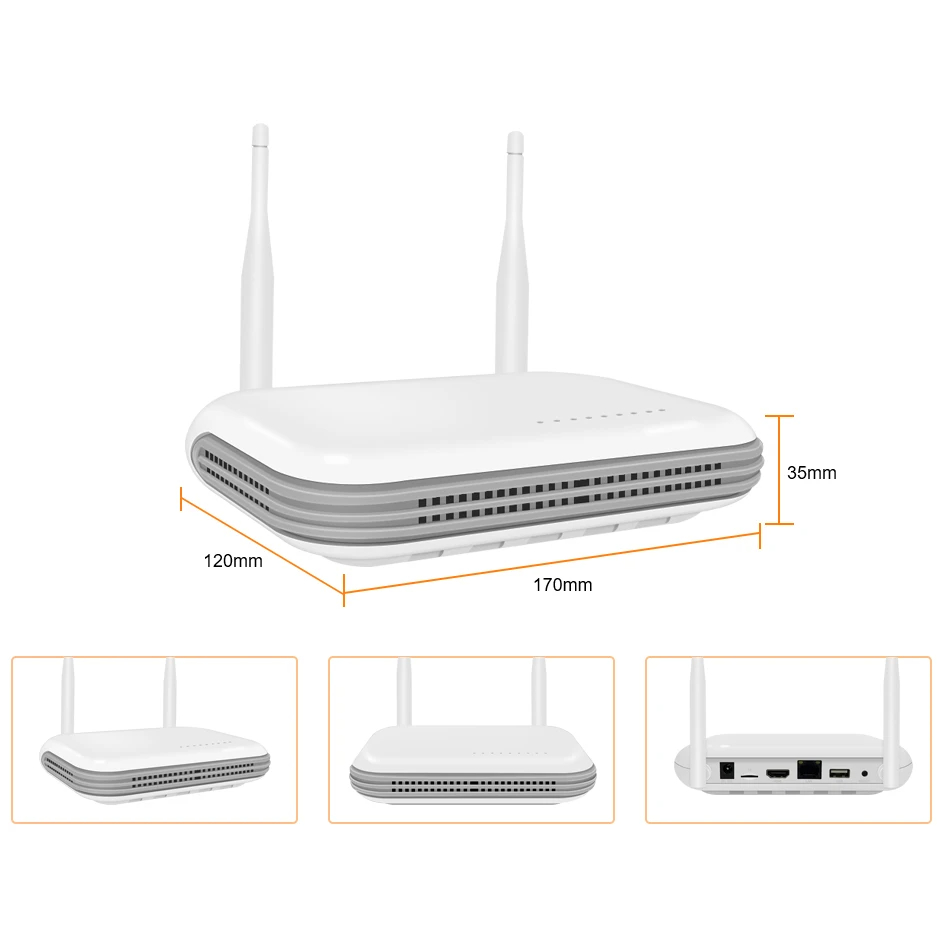 35mm

120mm

170mm