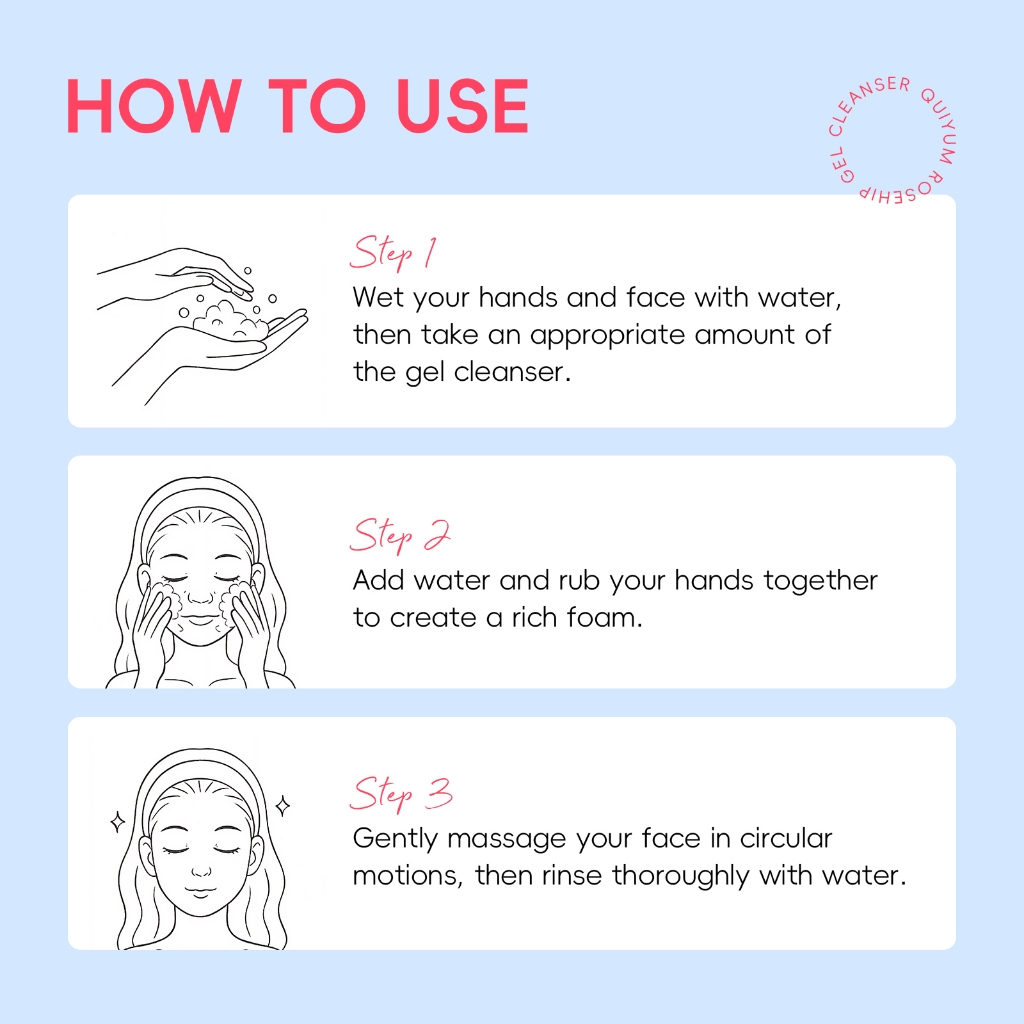 HOW TO USE

QUIYUM ROSEHIP GEL CLEANSER

Step 1
Wet your hands and face with water, then take an appropriate amount of the gel cleanser.

Step 2
Add water and rub your hands together to create a rich foam.

Step 3
Gently massage your face in circular motions, then rinse thoroughly with water.