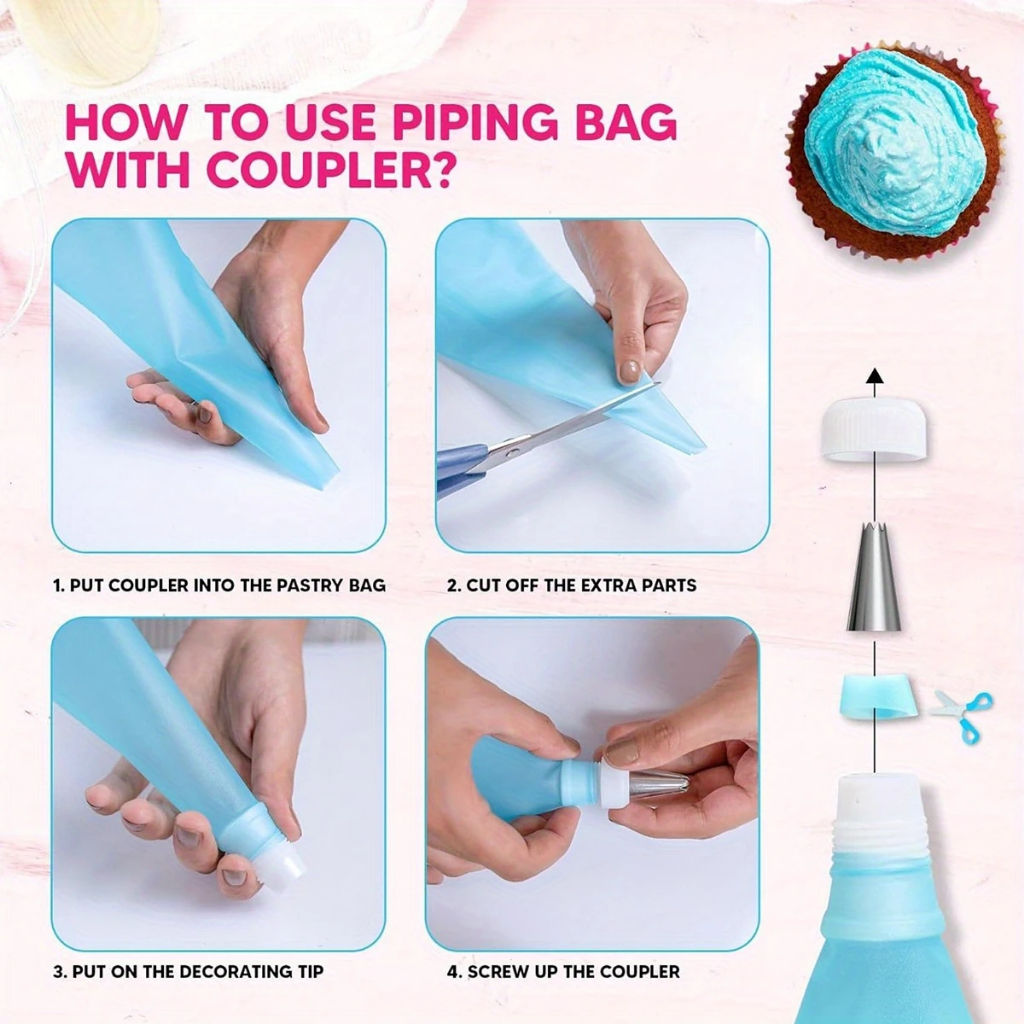 HOW TO USE PIPING BAG WITH COUPLER?

1. PUT COUPLER INTO THE PASTRY BAG

2. CUT OFF THE EXTRA PARTS

3. PUT ON THE DECORATING TIP

4. SCREW UP THE COUPLER