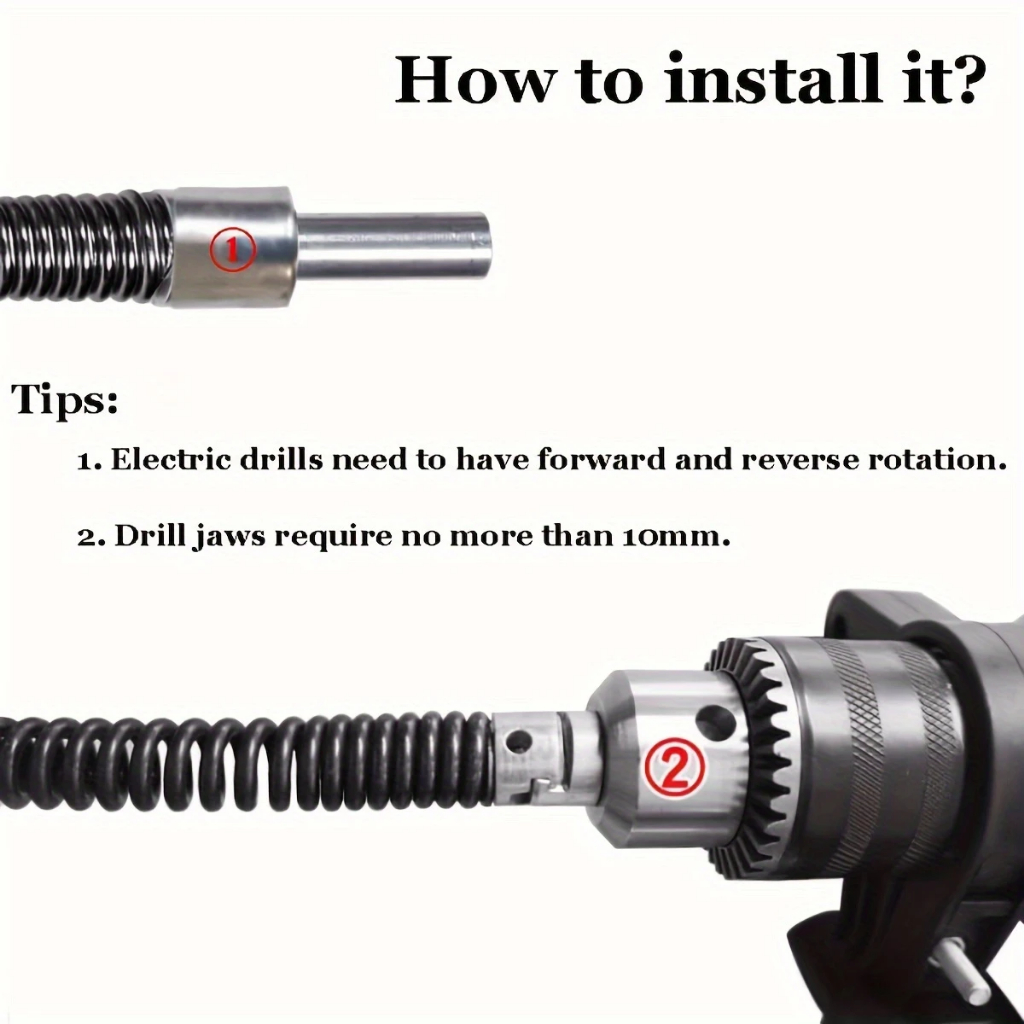 How to install it?

①

Tips:

1. Electric drills need to have forward and reverse rotation.

2. Drill jaws require no more than 10mm.

②