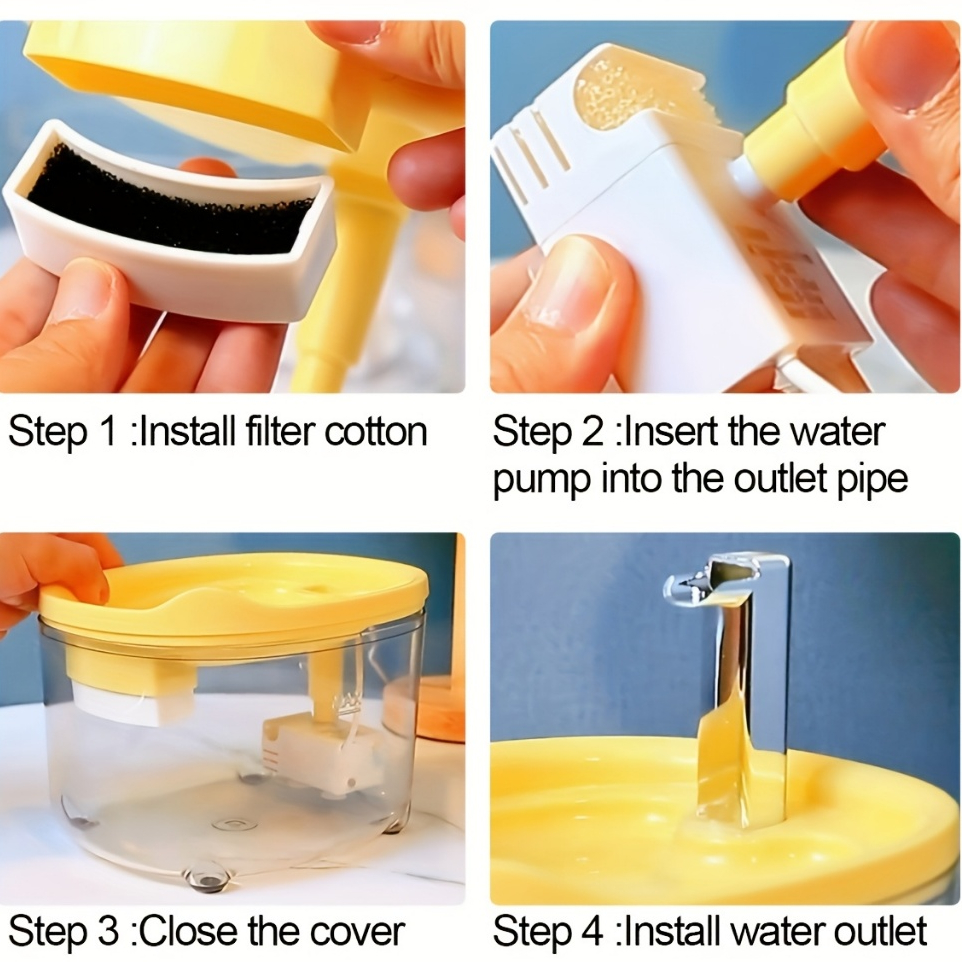 Step 1 :Install filter cotton

Step 2 :Insert the water pump into the outlet pipe

Step 3 :Close the cover

Step 4 :Install water outlet