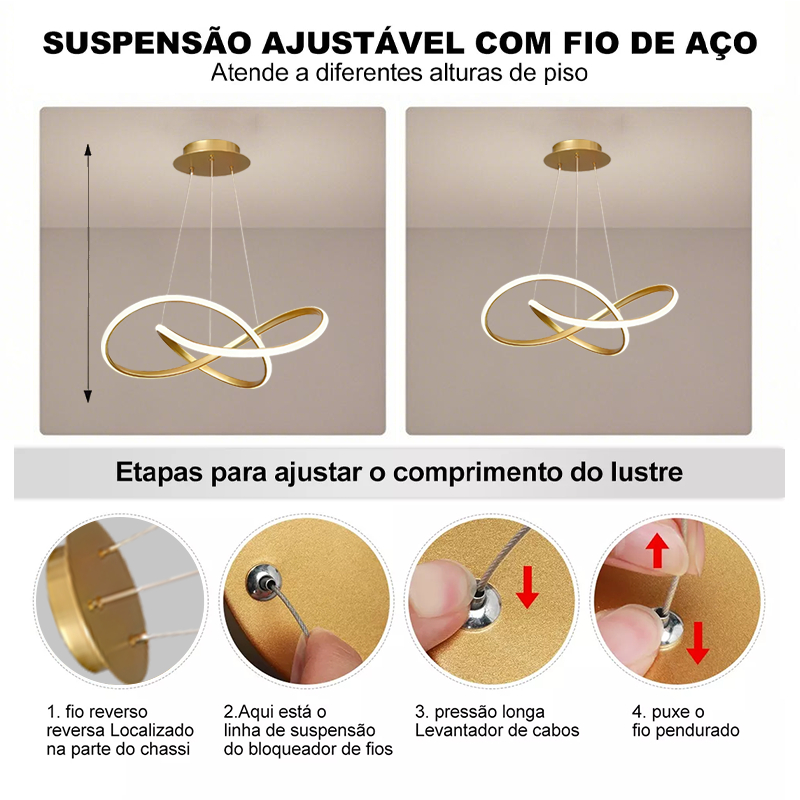 SUSPENSÃO AJUSTÁVEL COM FIO DE AÇO
Atende a diferentes alturas de piso

Etapas para ajustar o comprimento do lustre

1. fio reverso reversa Localizado na parte do chassi

2.Aqui está o linha de suspensão do bloqueador de fios

3. pressão longa Levantador de cabos

4. puxe o fio pendurado