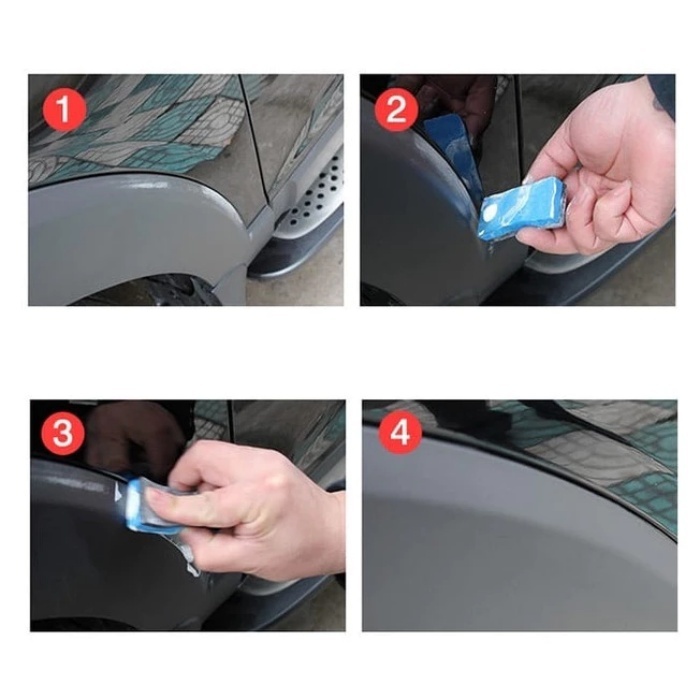 1

2

3

4