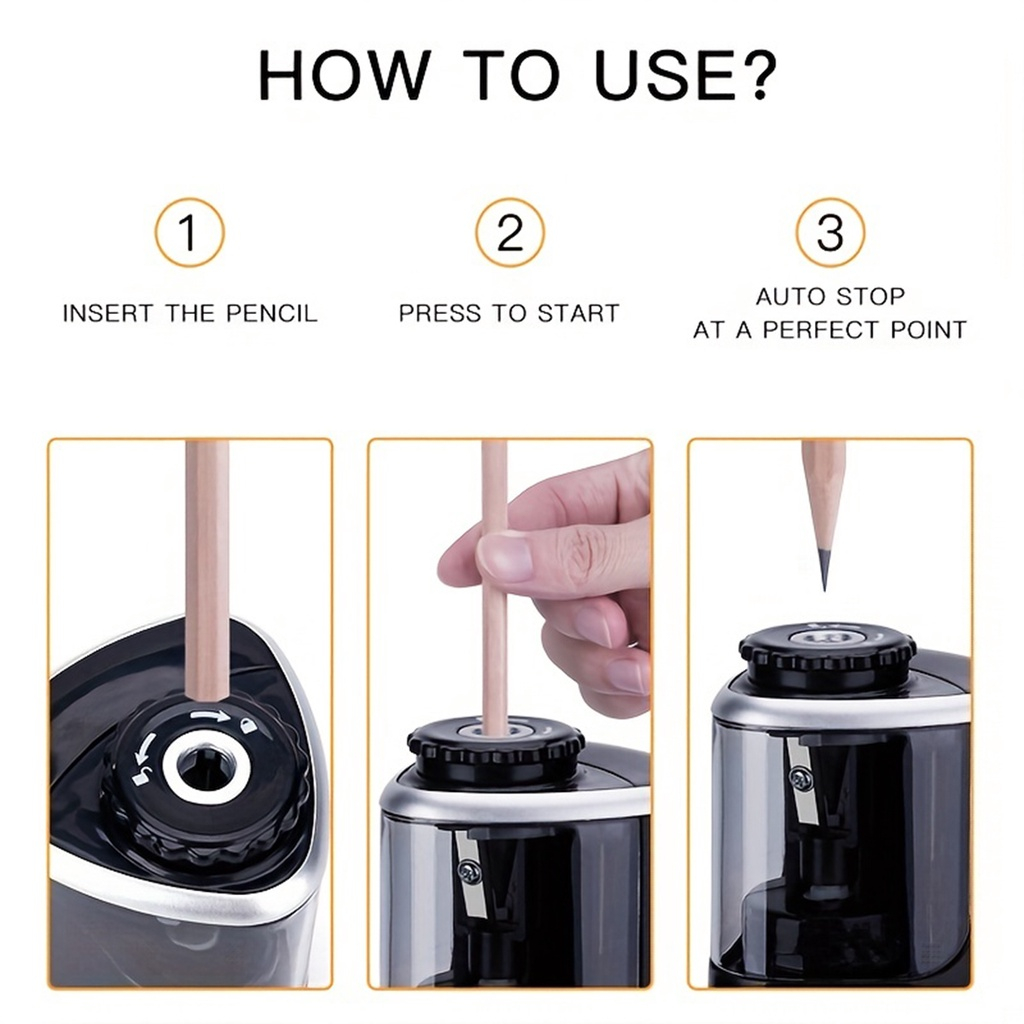 HOW TO USE?

1
INSERT THE PENCIL

2
PRESS TO START

3
AUTO STOP
AT A PERFECT POINT