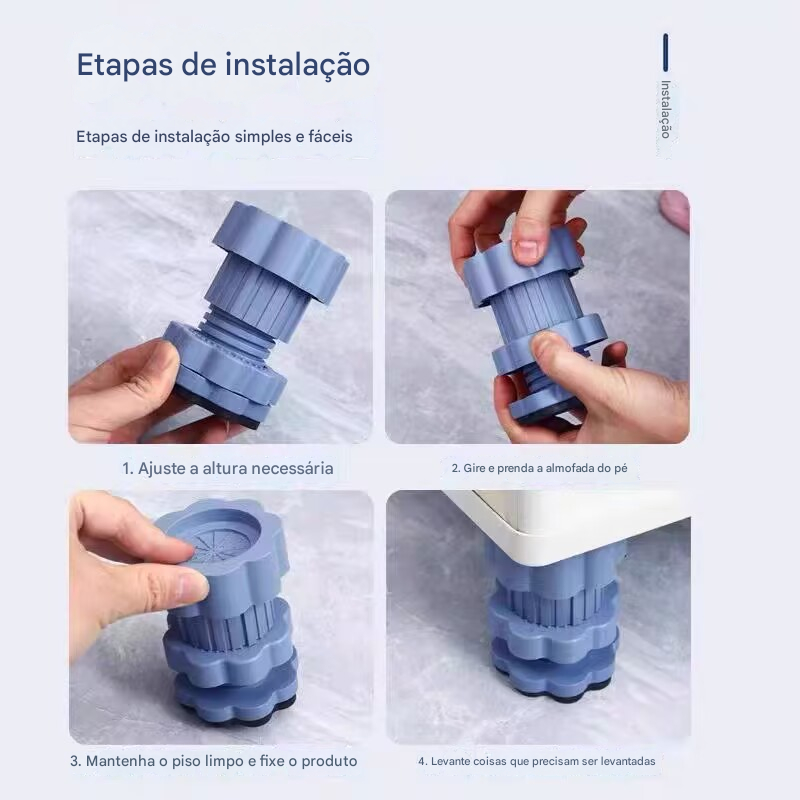 Etapas de instalação

Instalação

Etapas de instalação simples e fáceis

1. Ajuste a altura necessária

2. Gire e prenda a almofada do pé

3. Mantenha o piso limpo e fixe o produto

4. Levante coisas que precisam ser levantadas