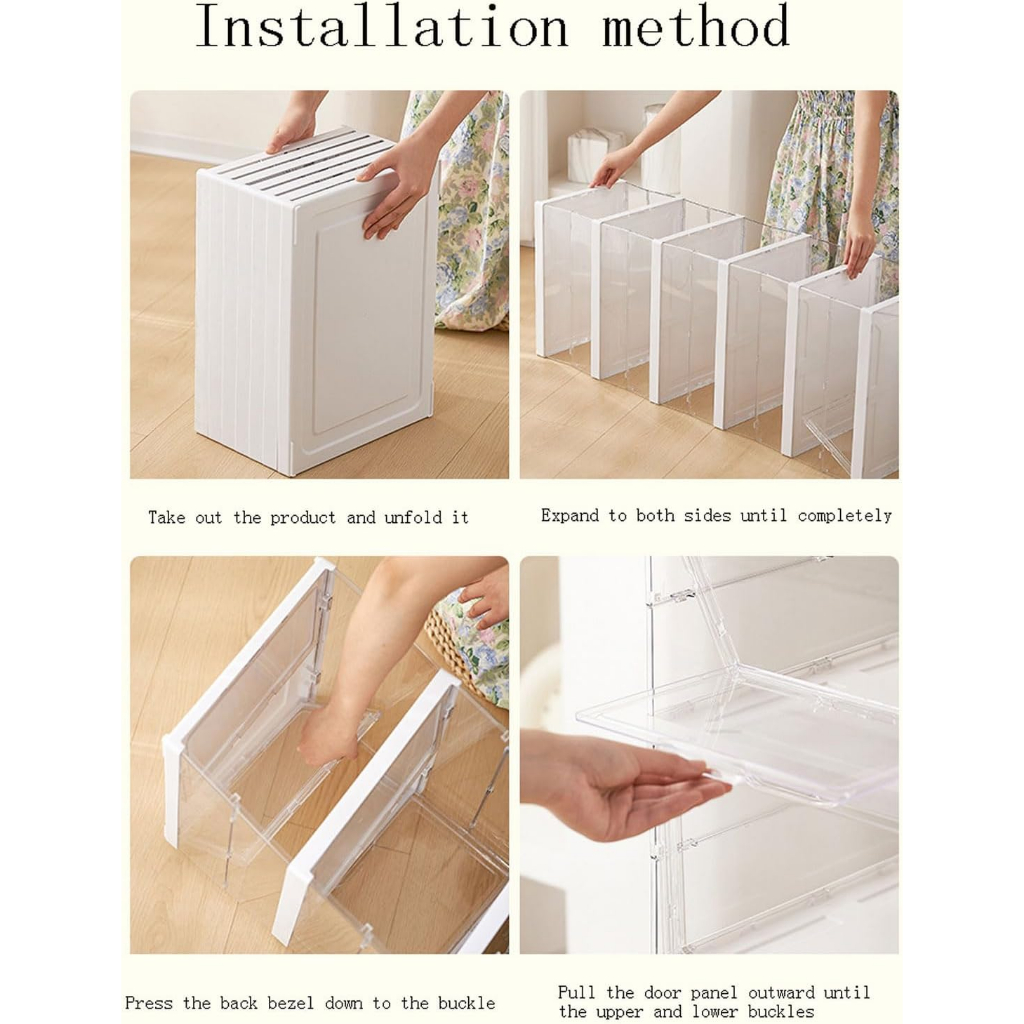 Installation method

Take out the product and unfold it

Expand to both sides until completely

Press the back bezel down to the buckle

Pull the door panel outward until the upper and lower buckles