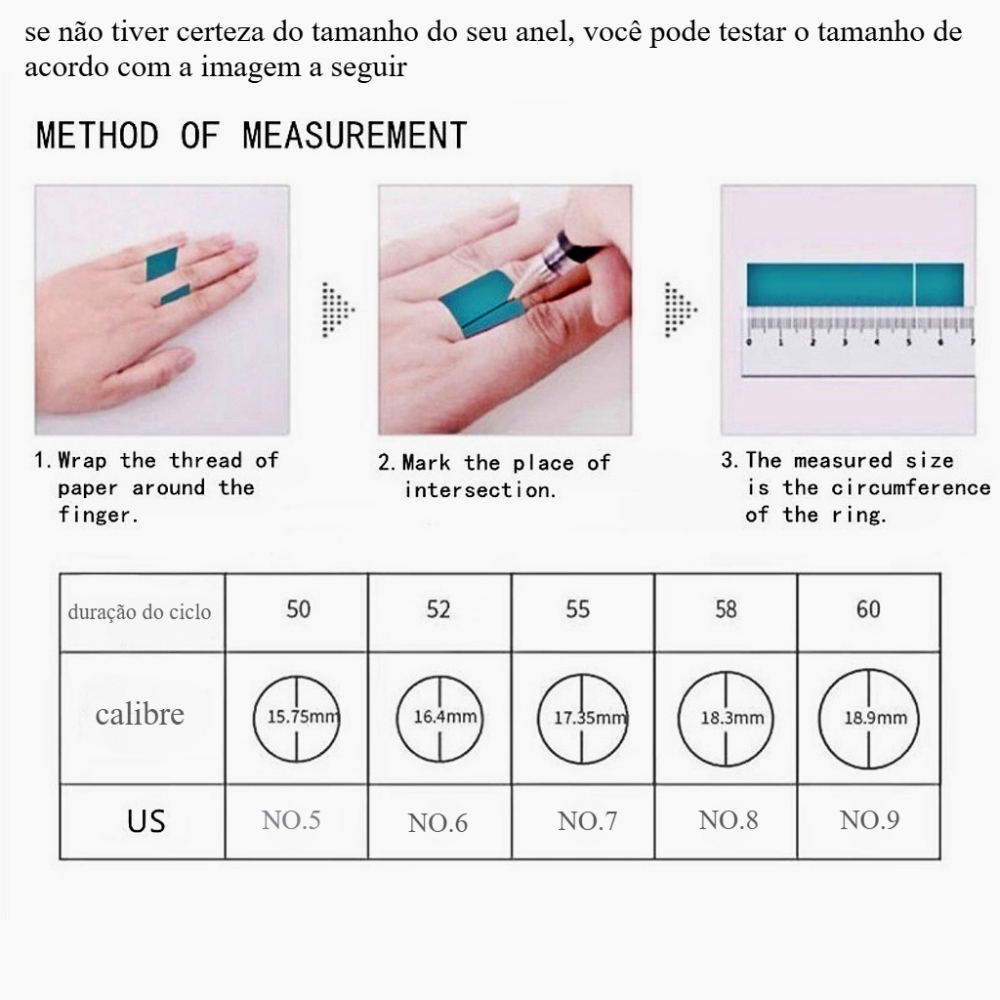 se não tiver certeza do tamanho do seu anel, você pode testar o tamanho de acordo com a imagem a seguir

METHOD OF MEASUREMENT

0 1 2 3 4 5 6 7

1. Wrap the thread of paper around the finger.

2. Mark the place of intersection.

3. The measured size is the circumference of the ring.

| duração do ciclo | 50 | 52 | 55 | 58 | 60 |
|---|---|---|---|---|---|
| calibre | 15.75mm | 16.4mm | 17.35mm | 18.3mm | 18.9mm |
| US | NO.5 | NO.6 | NO.7 | NO.8 | NO.9 |