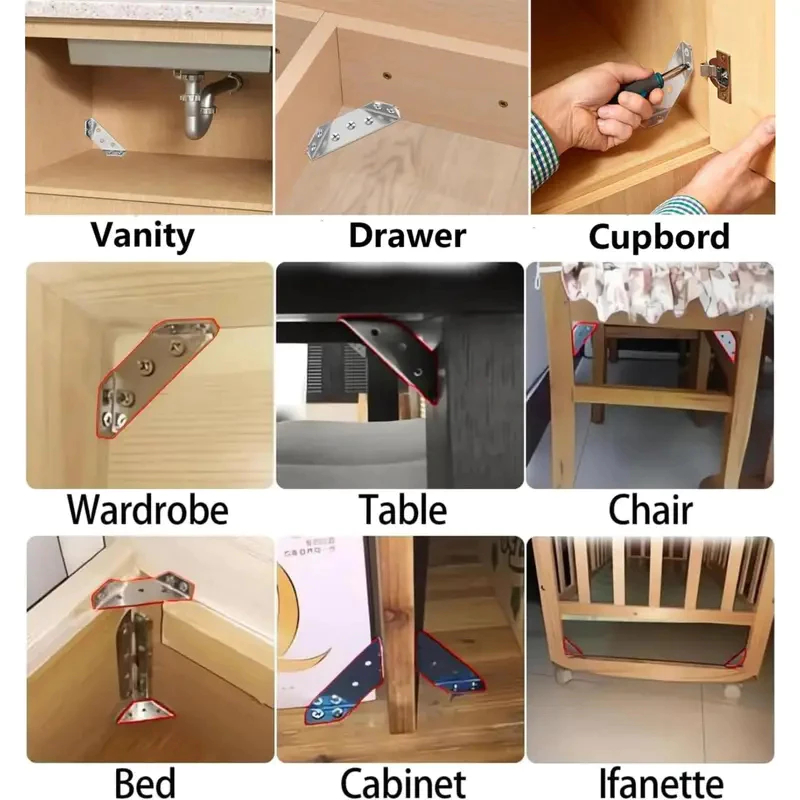 Vanity

Drawer

Cupbord

Wardrobe

Table

Chair

Bed

Cabinet

Ifanette