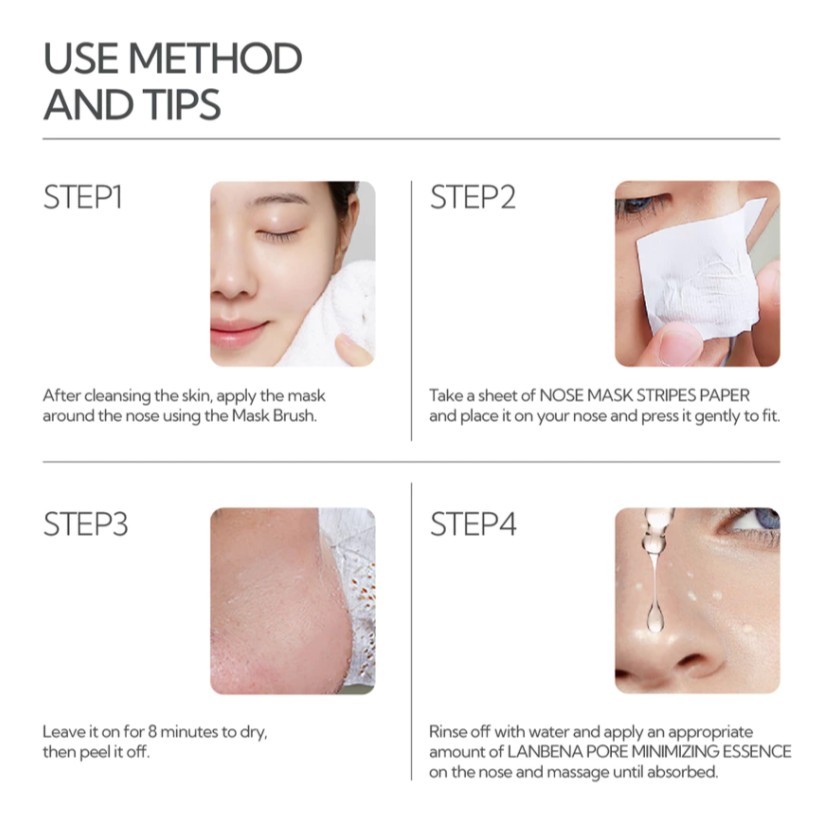 USE METHOD AND TIPS

STEP1

After cleansing the skin, apply the mask around the nose using the Mask Brush.

STEP2

Take a sheet of NOSE MASK STRIPES PAPER and place it on your nose and press it gently to fit.

STEP3

Leave it on for 8 minutes to dry, then peel it off.

STEP4

Rinse off with water and apply an appropriate amount of LANBENA PORE MINIMIZING ESSENCE on the nose and massage until absorbed.