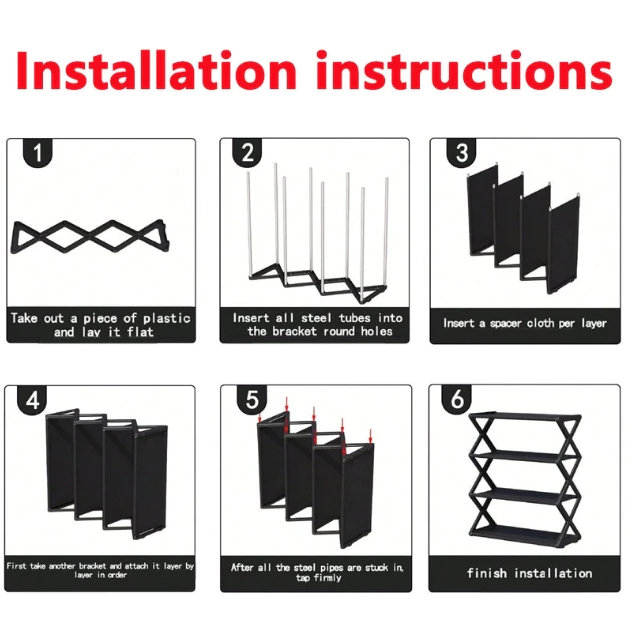 Installation instructions

1

Take out a piece of plastic and lay it flat

2

Insert all steel tubes into the bracket round holes

3

Insert a spacer cloth per layer

4

First take another bracket and attach it layer by layer in order

5

After all the steel pipes are stuck in, tap firmly

6

finish installation