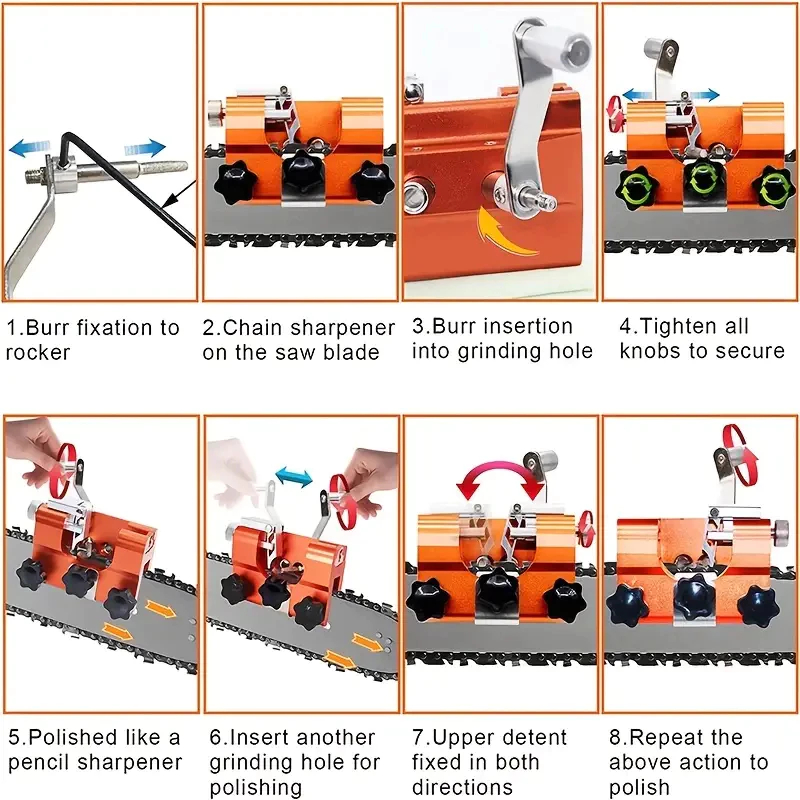 1.Burr fixation to rocker

2.Chain sharpener on the saw blade

3.Burr insertion into grinding hole

4.Tighten all knobs to secure

5.Polished like a pencil sharpener

6.Insert another grinding hole for polishing

7.Upper detent fixed in both directions

8.Repeat the above action to polish