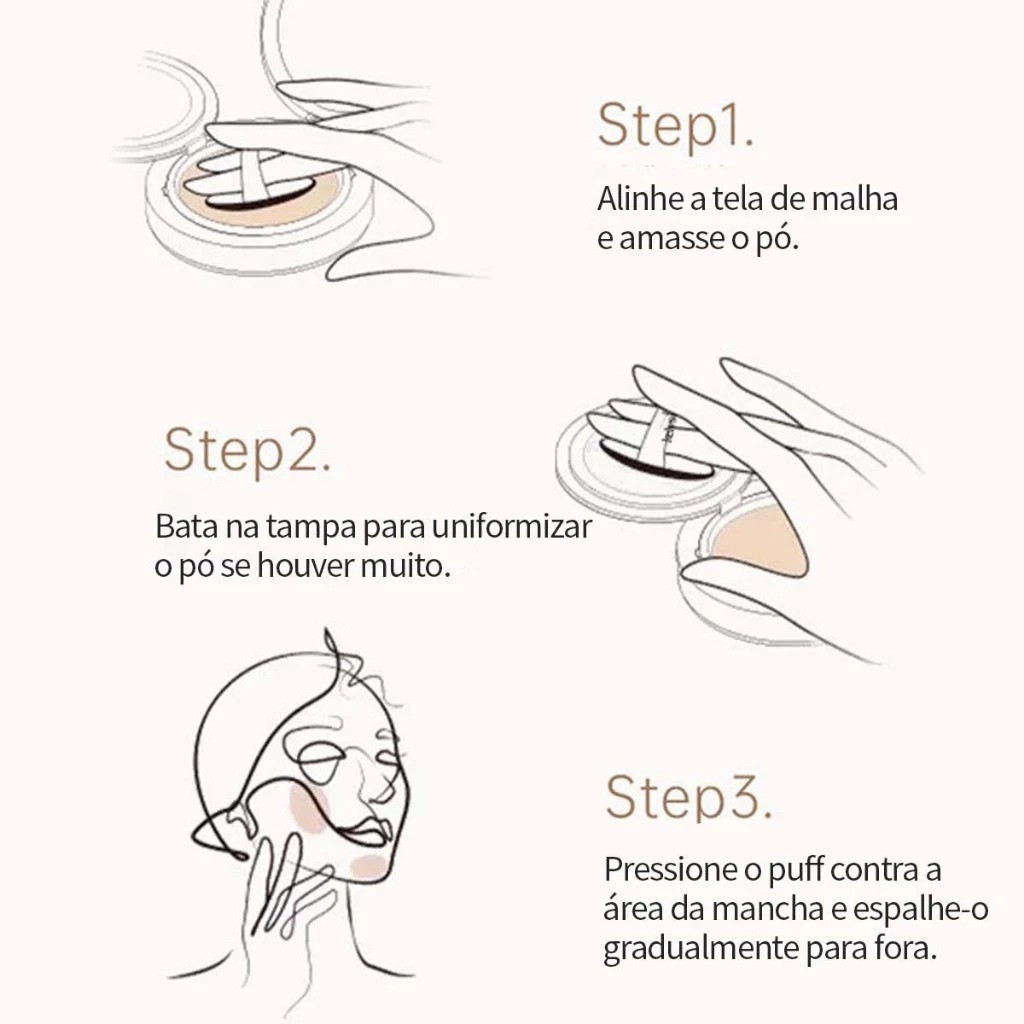 Step1.

Alinhe a tela de malha e amasse o pó.

Step2.

Bata na tampa para uniformizar o pó se houver muito.

Step3.

Pressione o puff contra a área da mancha e espalhe-o gradualmente para fora.