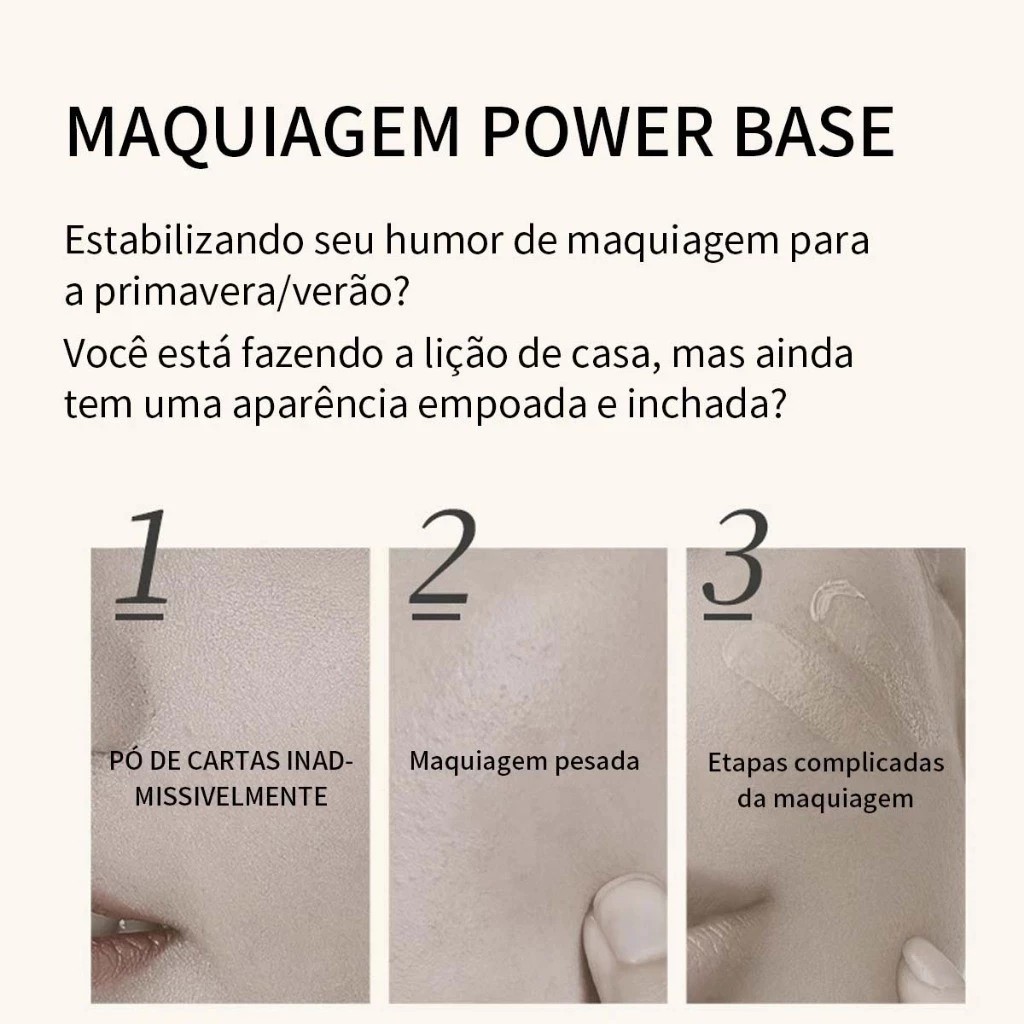 MAQUIAGEM POWER BASE

Estabilizando seu humor de maquiagem para a primavera/verão?
Você está fazendo a lição de casa, mas ainda tem uma aparência empoada e inchada?

1

PÓ DE CARTAS INADMISSIVELMENTE

2

Maquiagem pesada

3

Etapas complicadas da maquiagem