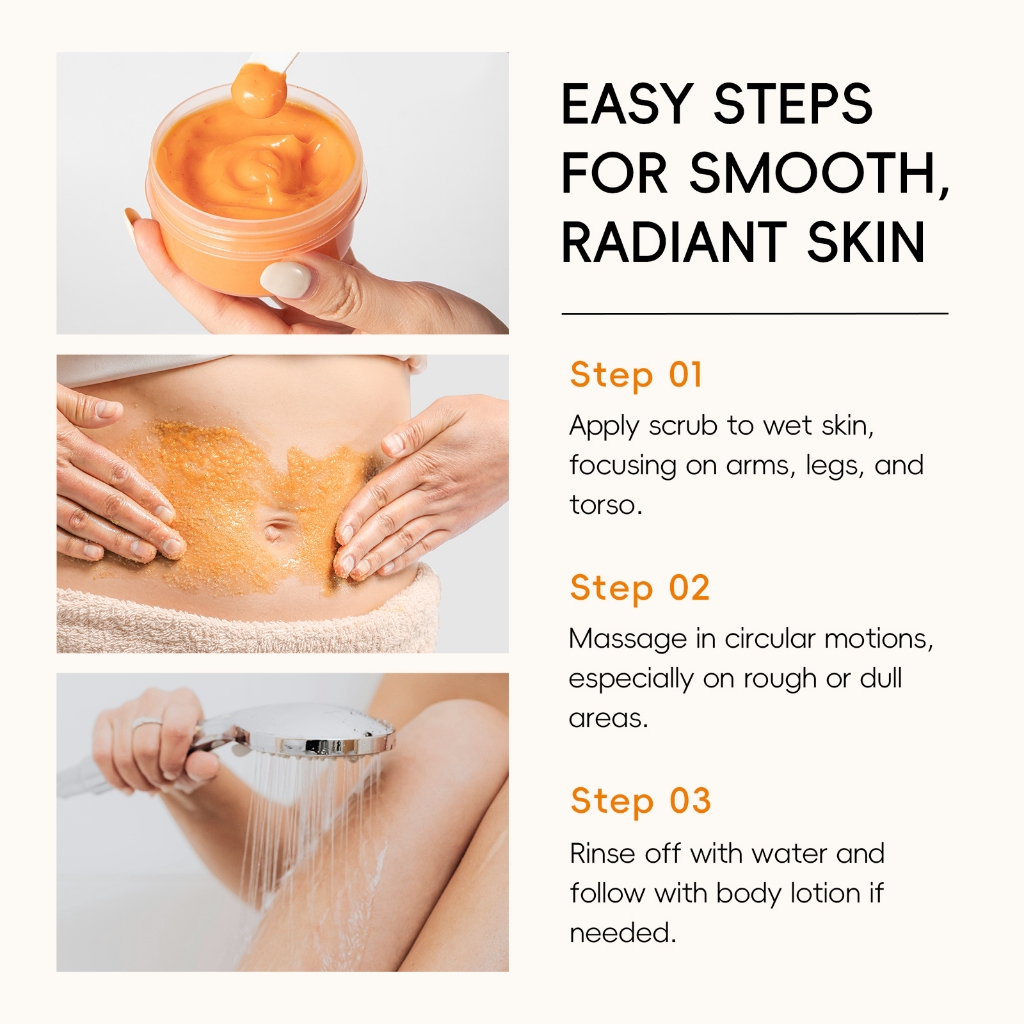 EASY STEPS FOR SMOOTH, RADIANT SKIN

Step 01

Apply scrub to wet skin, focusing on arms, legs, and torso.

Step 02

Massage in circular motions, especially on rough or dull areas.

Step 03

Rinse off with water and follow with body lotion if needed.