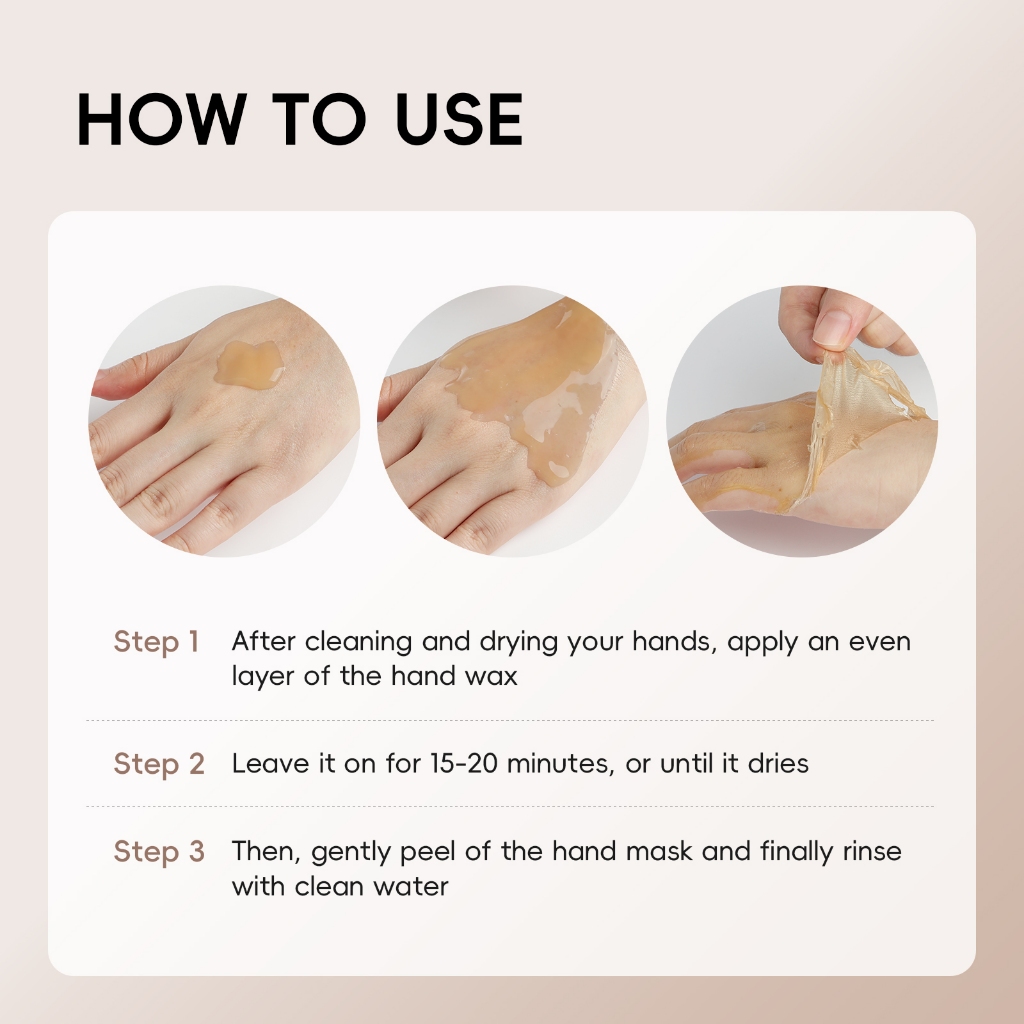 HOW TO USE

Step 1 After cleaning and drying your hands, apply an even layer of the hand wax

Step 2 Leave it on for 15-20 minutes, or until it dries

Step 3 Then, gently peel of the hand mask and finally rinse with clean water