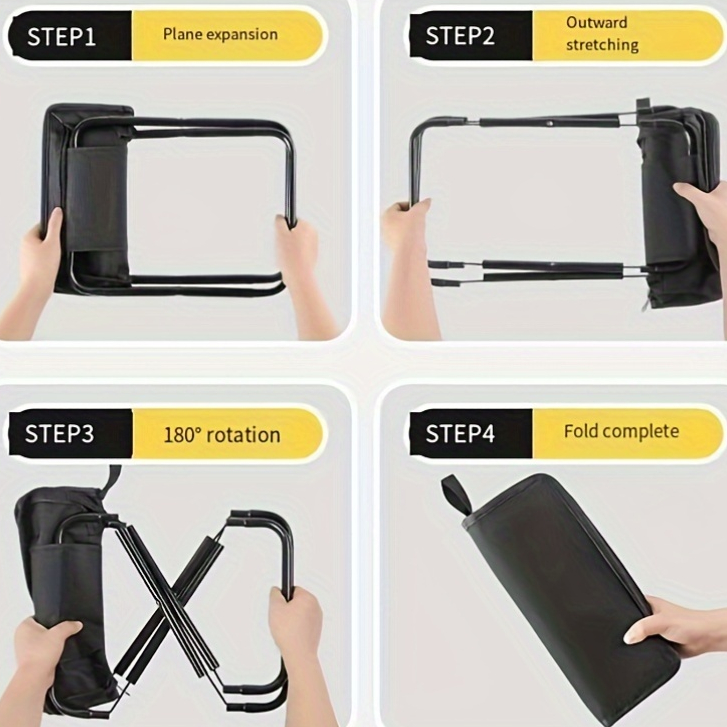 STEP1 Plane expansion

STEP2 Outward stretching

STEP3 180° rotation

STEP4 Fold complete