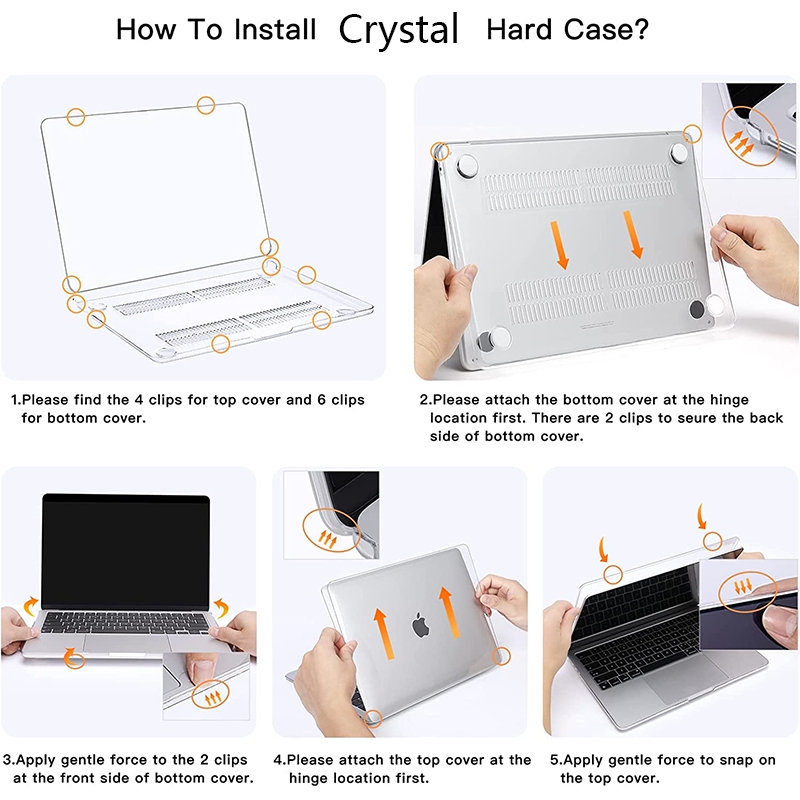 How To Install Crystal Hard Case?

1.Please find the 4 clips for top cover and 6 clips for bottom cover.

2.Please attach the bottom cover at the hinge location first. There are 2 clips to seure the back side of bottom cover.

3.Apply gentle force to the 2 clips at the front side of bottom cover.

4.Please attach the top cover at the hinge location first.

5.Apply gentle force to snap on the top cover.