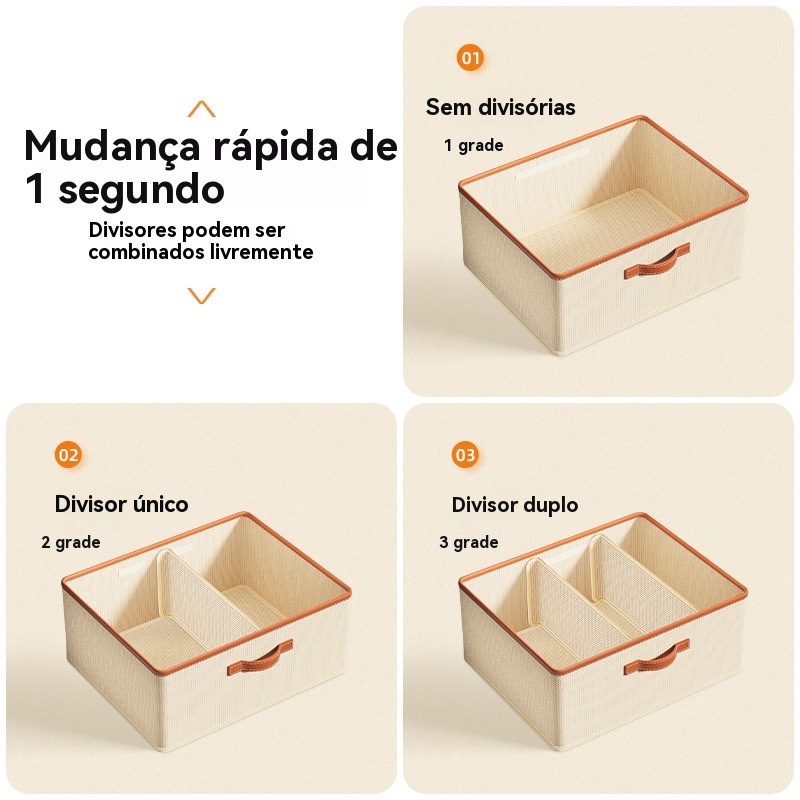 Mudança rápida de 1 segundo

Divisores podem ser combinados livremente

01

Sem divisórias

1 grade

02

Divisor único

2 grade

03

Divisor duplo

3 grade