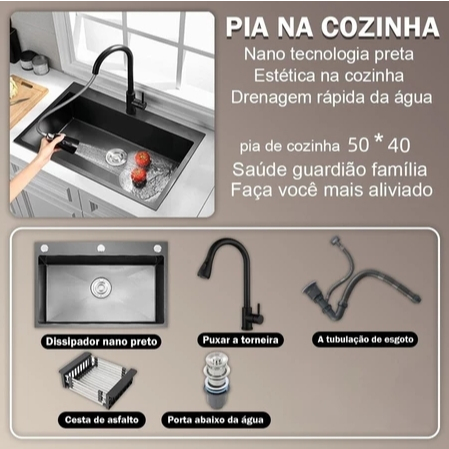 PIA NA COZINHA
Nano tecnologia preta
Estética na cozinha
Drenagem rápida da água

pia de cozinha 50 * 40
Saúde guardião família
Faça você mais aliviado

Dissipador nano preto
Puxar a torneira
A tubulação de esgoto
Cesta de asfalto
Porta abaixo da água