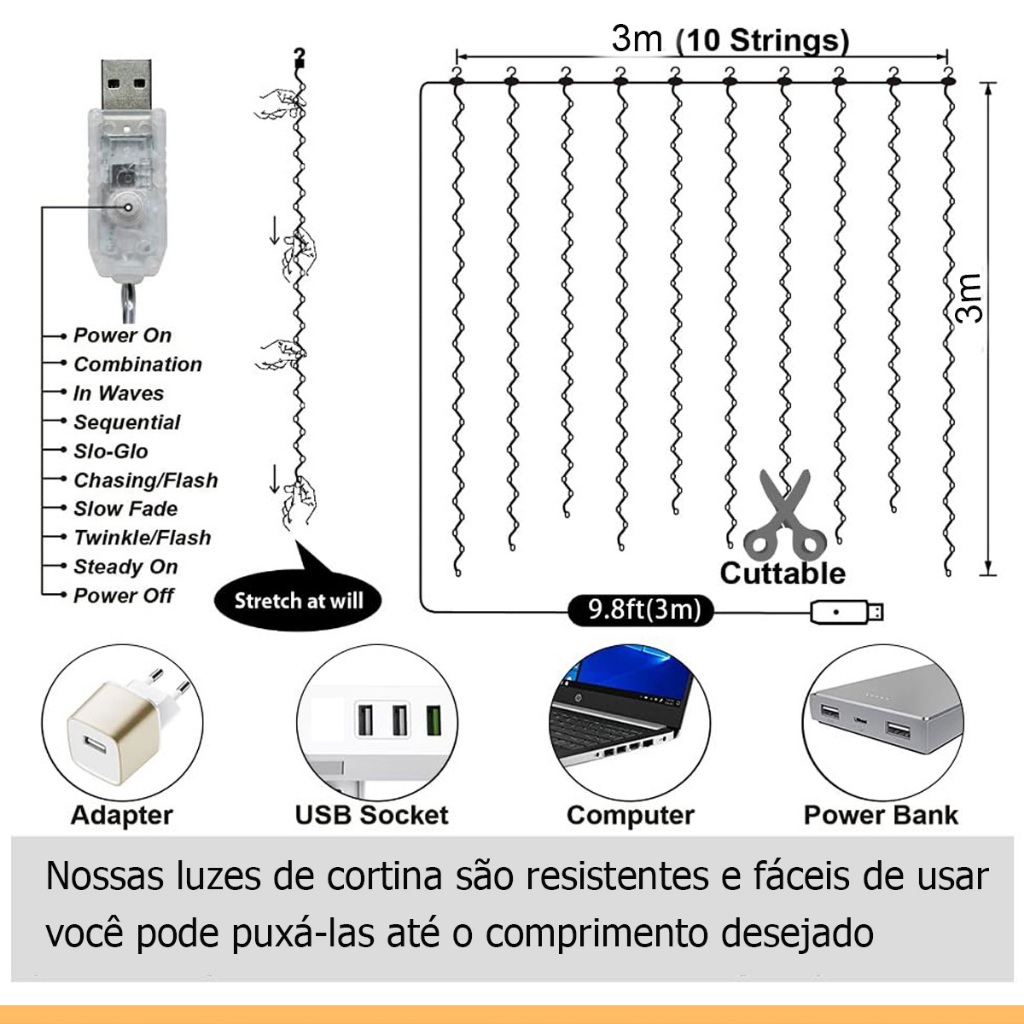 Power On
Combination
In Waves
Sequential
Slo-Glo
Chasing/Flash
Slow Fade
Twinkle/Flash
Steady On
Power Off

Stretch at will

3m (10 Strings)

3m

Cuttable

9.8ft(3m)

Adapter

USB Socket

Computer

Power Bank

Nossas luzes de cortina são resistentes e fáceis de usar você pode puxá-las até o comprimento desejado