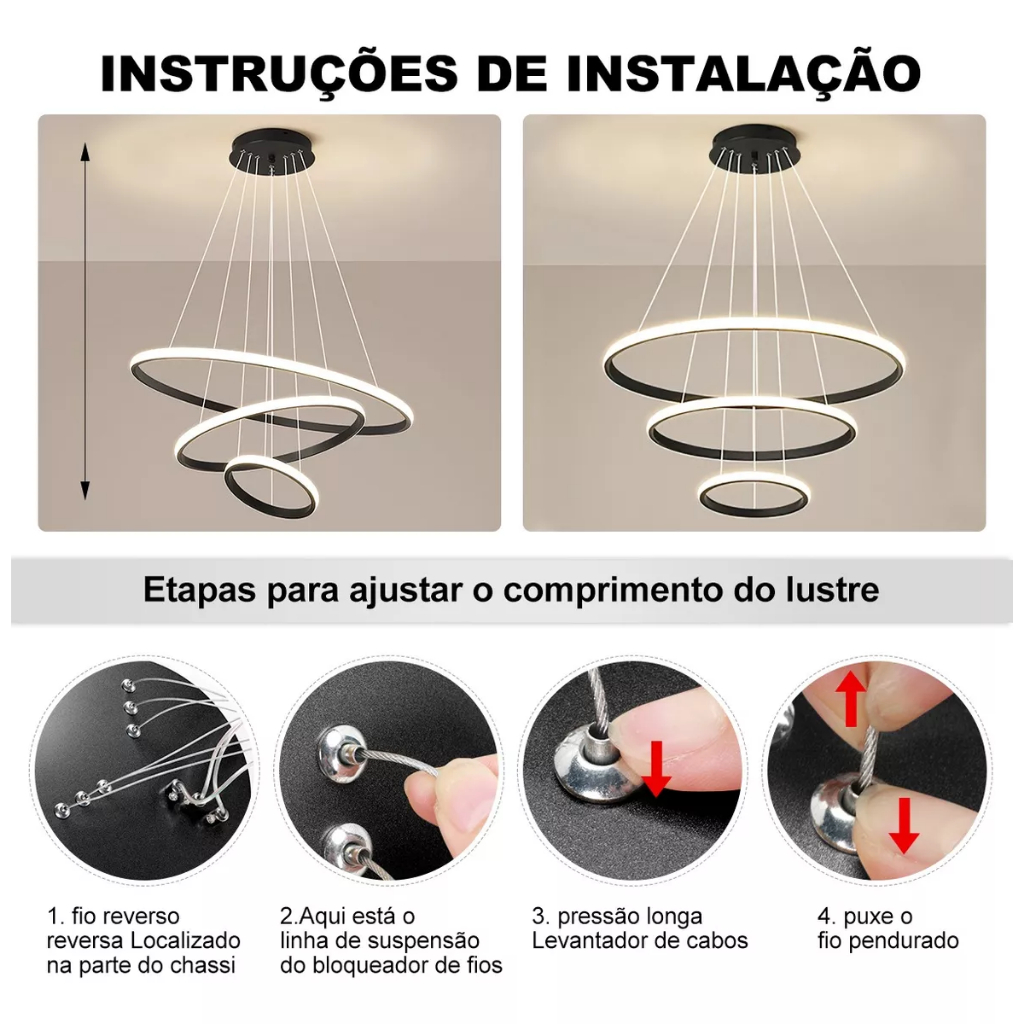 INSTRUÇÕES DE INSTALAÇÃO

Etapas para ajustar o comprimento do lustre

1. fio reverso reversa Localizado na parte do chassi

2.Aqui está o linha de suspensão do bloqueador de fios

3. pressão longa Levantador de cabos

4. puxe o fio pendurado